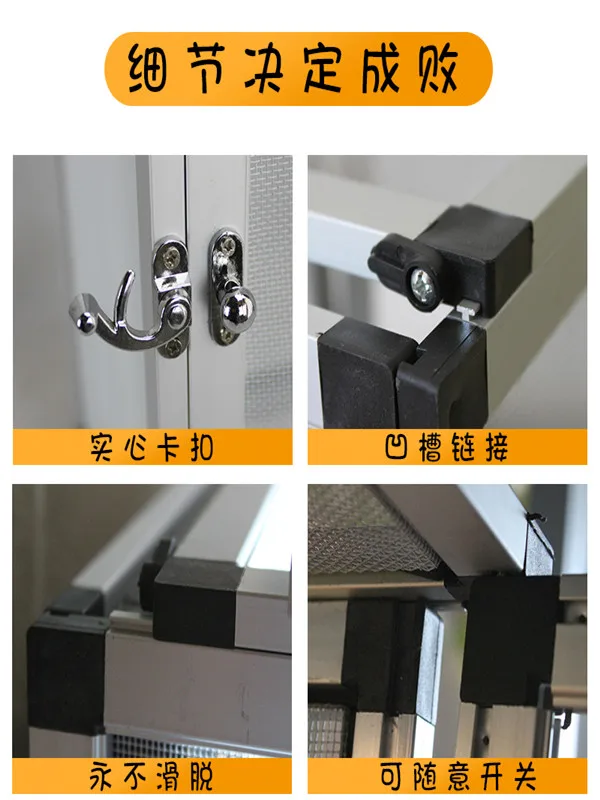 细节决定成败

实心卡扣

凹槽链接

永不滑脱

可随意开关