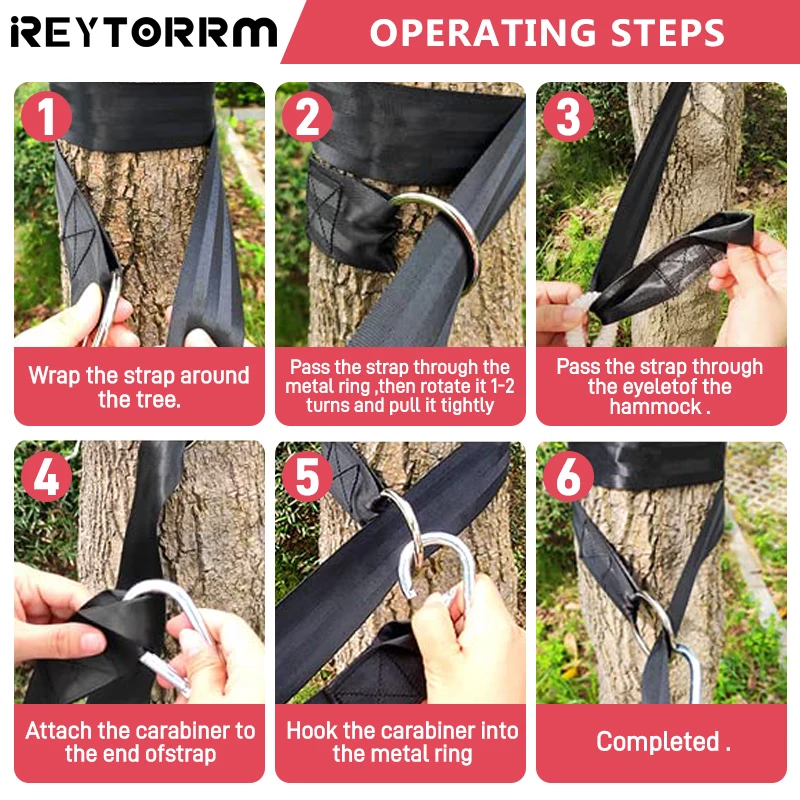 iREYTORRM

OPERATING STEPS

1
Wrap the strap around the tree.

2
Pass the strap through the metal ring ,then rotate it 1-2 turns and pull it tightly

3
Pass the strap through the eyeletof the hammock .

4
Attach the carabiner to the end ofstrap

5
Hook the carabiner into the metal ring

6
Completed .