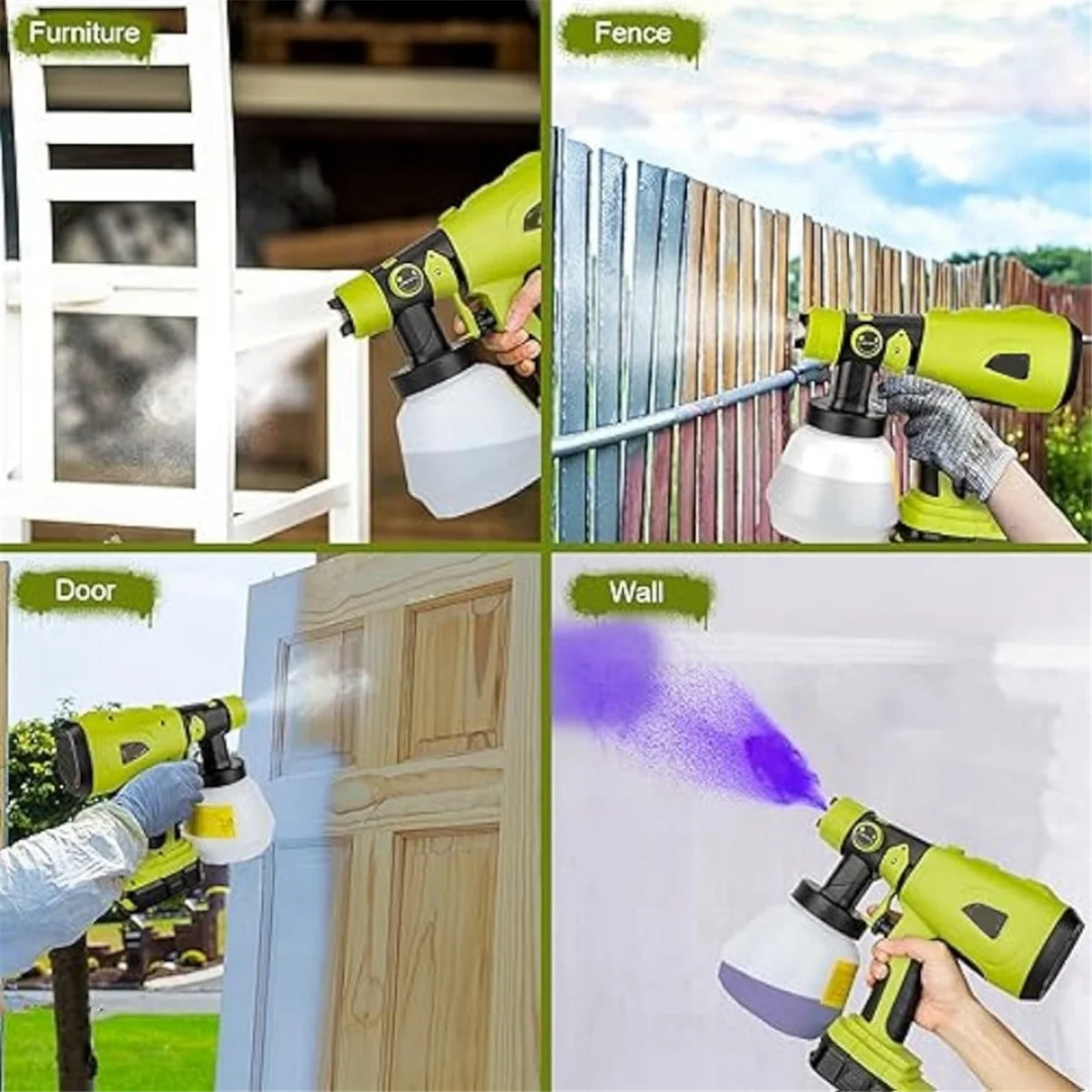 Furniture

Fence

Door

Wall