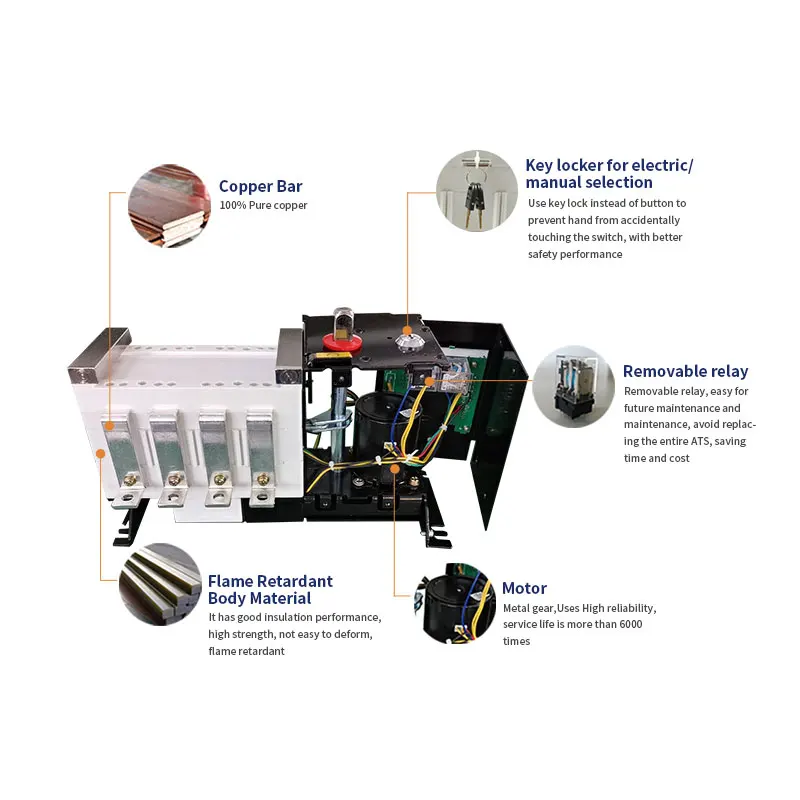 Copper Bar
100% Pure copper

Key locker for electric/ manual selection
Use key lock instead of button to prevent hand from accidentally touching the switch, with better safety performance

Removable relay
Removable relay, easy for future maintenance and maintenance, avoid replacing the entire ATS, saving time and cost

Flame Retardant Body Material
It has good insulation performance, high strength, not easy to deform, flame retardant

Motor
Metal gear,Uses High reliability, service life is more than 6000 times