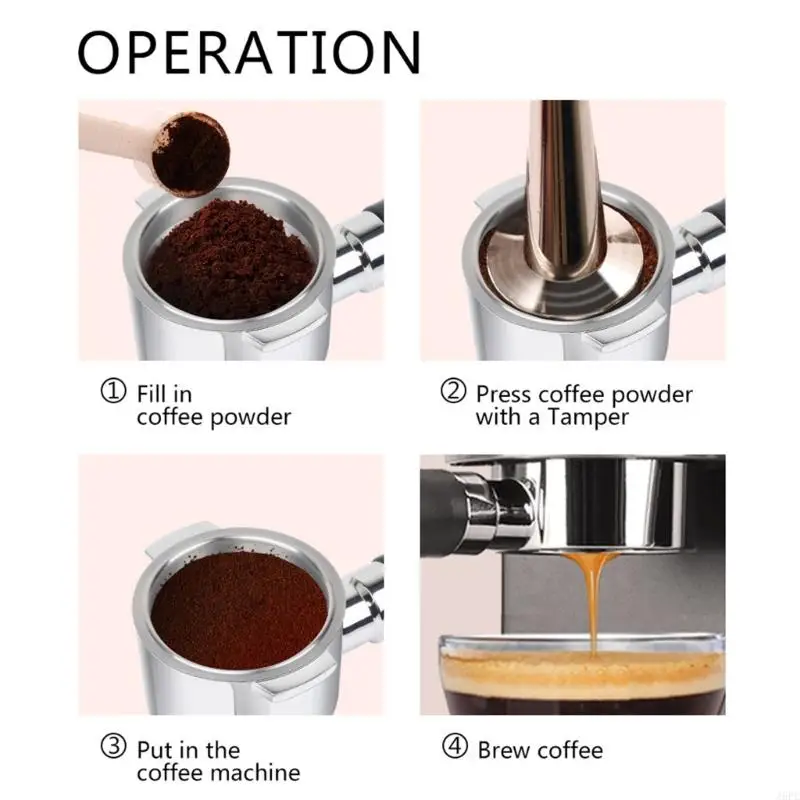 OPERATION

① Fill in coffee powder

② Press coffee powder with a Tamper

③ Put in the coffee machine

④ Brew coffee