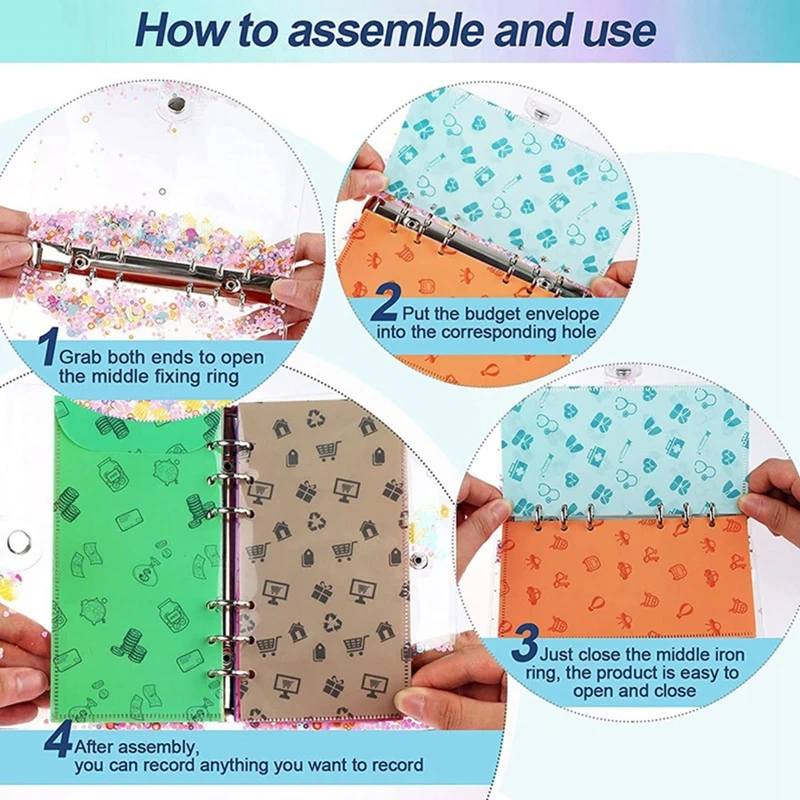 How to assemble and use

1 Grab both ends to open the middle fixing ring

2 Put the budget envelope into the corresponding hole

3 Just close the middle iron ring, the product is easy to open and close

4 After assembly, you can record anything you want to record