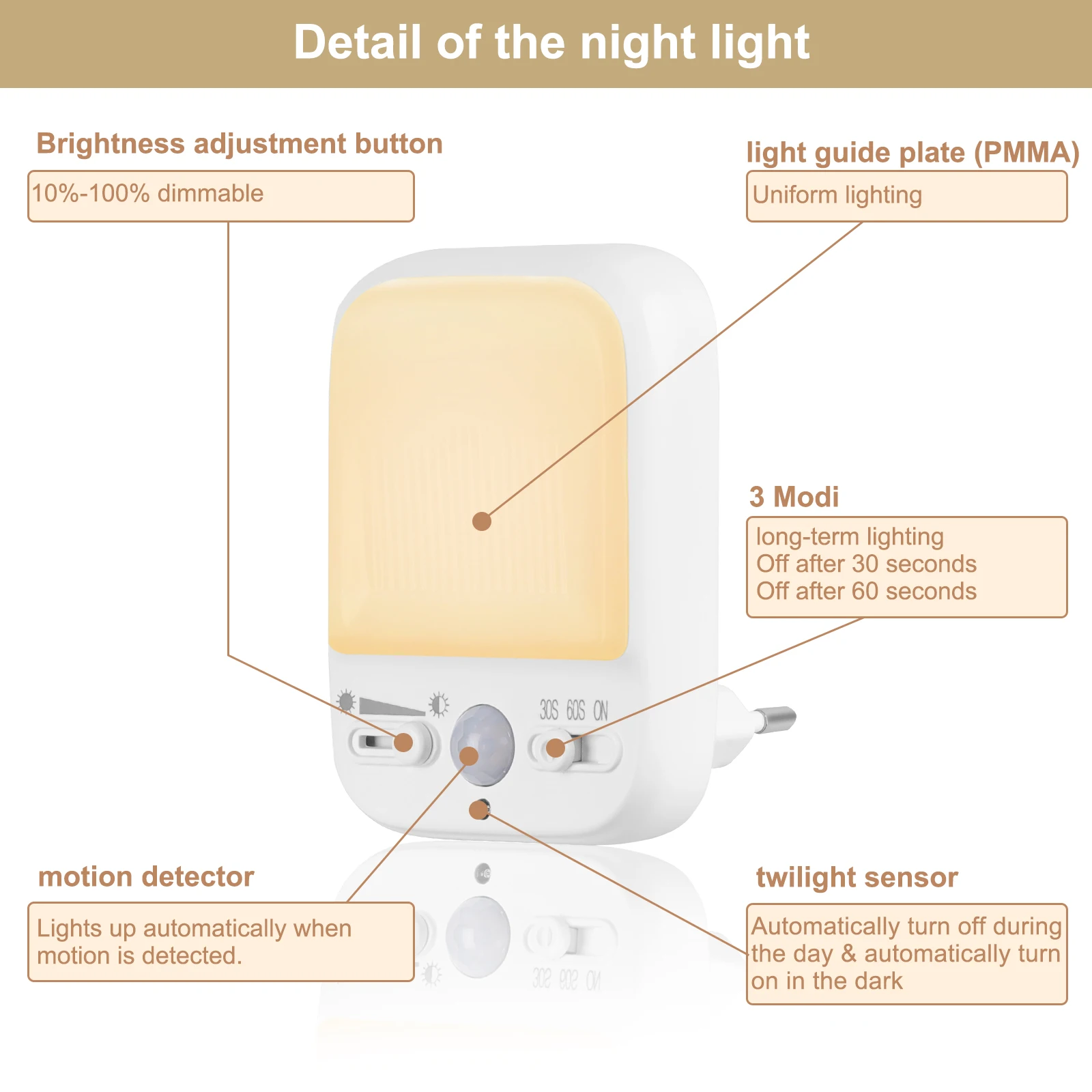 Detail of the night light

Brightness adjustment button

10%-100% dimmable

light guide plate (PMMA)

Uniform lighting

3 Modi

long-term lighting
Off after 30 seconds
Off after 60 seconds

30S 60S ON

motion detector

Lights up automatically when motion is detected.

twilight sensor

Automatically turn off during the day & automatically turn on in the dark