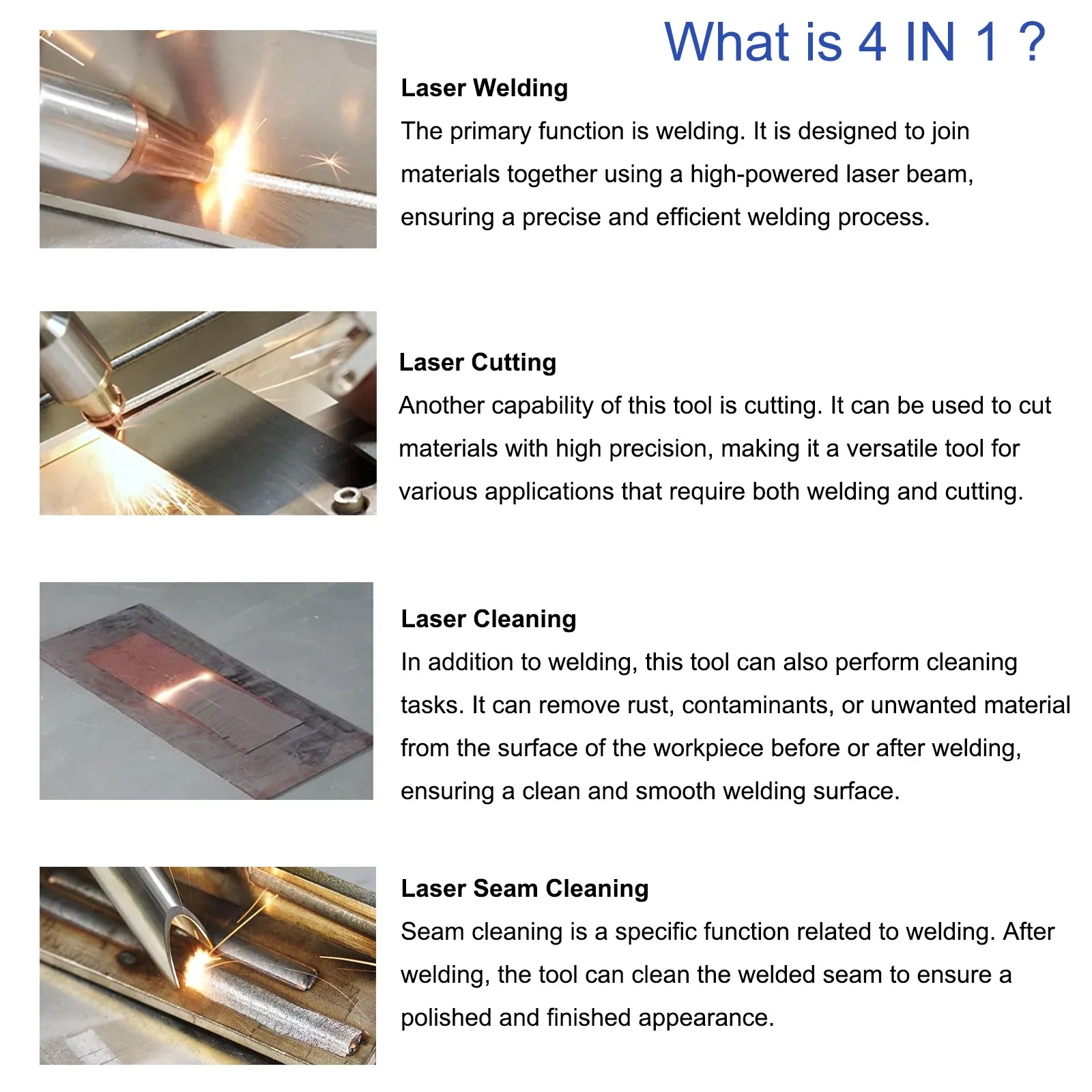 What is 4 IN 1 ?

Laser Welding

The primary function is welding. It is designed to join materials together using a high-powered laser beam, ensuring a precise and efficient welding process.

Laser Cutting

Another capability of this tool is cutting. It can be used to cut materials with high precision, making it a versatile tool for various applications that require both welding and cutting.

Laser Cleaning

In addition to welding, this tool can also perform cleaning tasks. It can remove rust, contaminants, or unwanted material from the surface of the workpiece before or after welding, ensuring a clean and smooth welding surface.

Laser Seam Cleaning

Seam cleaning is a specific function related to welding. After welding, the tool can clean the welded seam to ensure a polished and finished appearance.