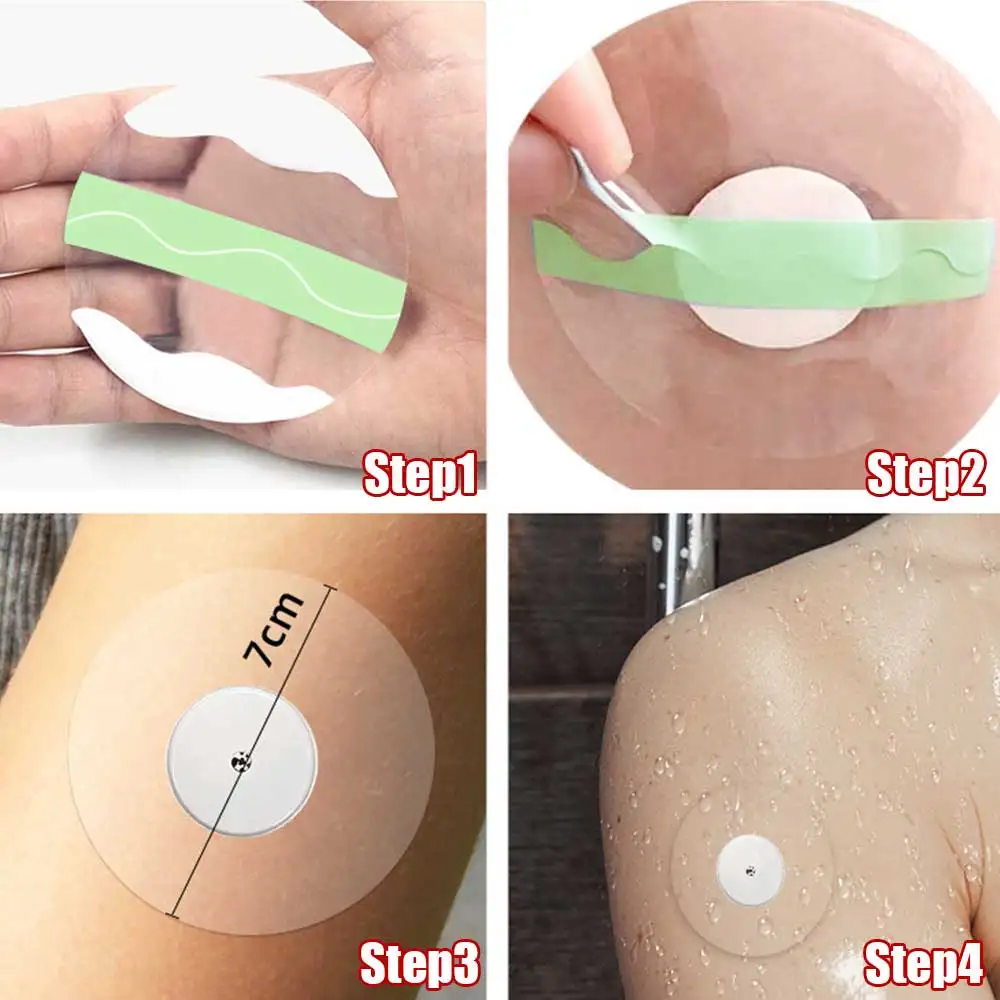 Step1

Step2

7cm

Step3

Step4