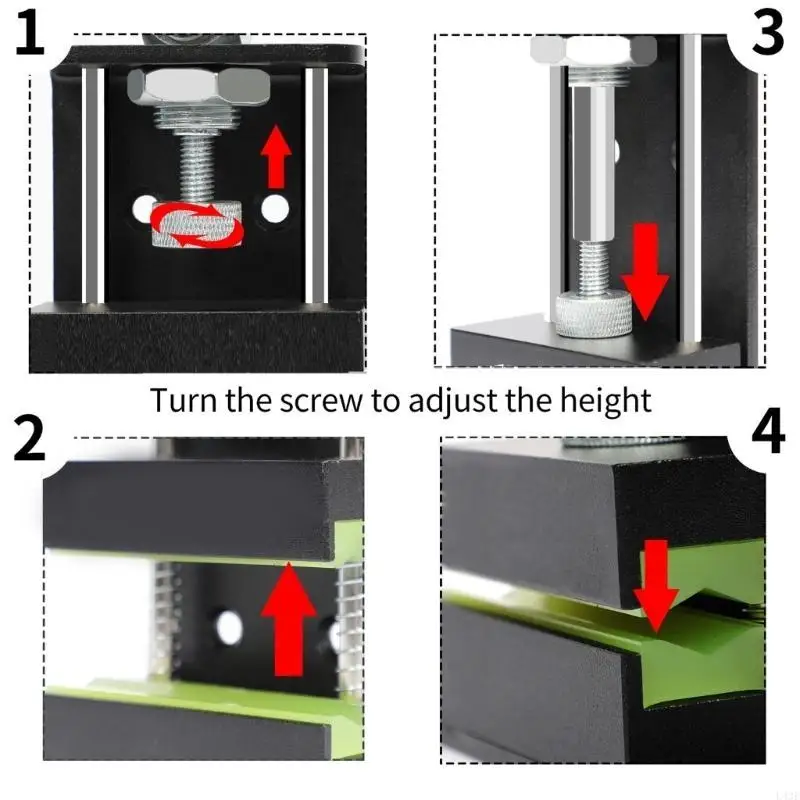 1

3

Turn the screw to adjust the height

2

4