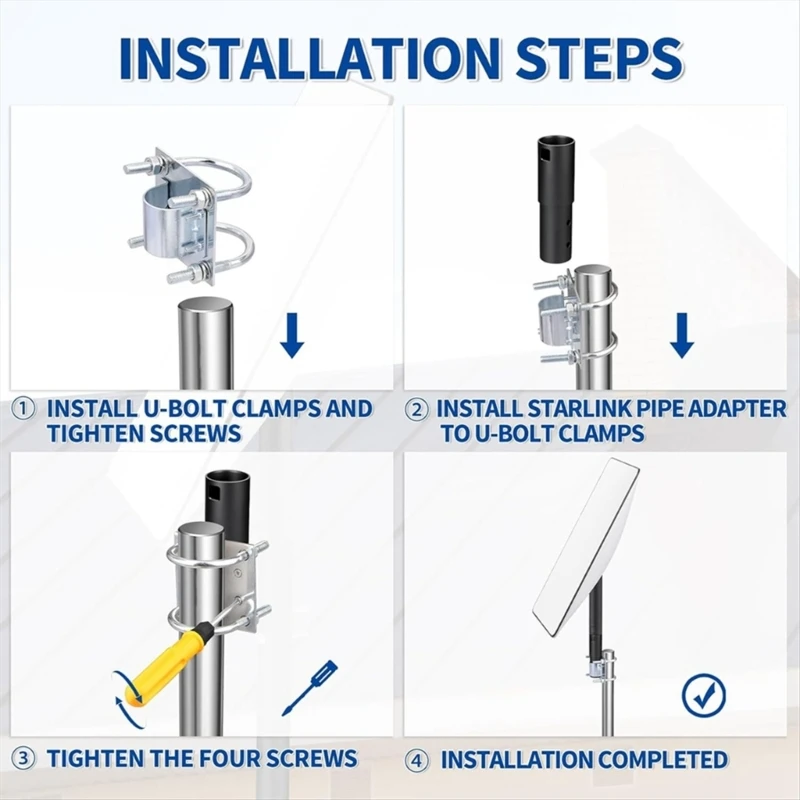 INSTALLATION STEPS

① INSTALL U-BOLT CLAMPS AND TIGHTEN SCREWS

② INSTALL STARLINK PIPE ADAPTER TO U-BOLT CLAMPS

③ TIGHTEN THE FOUR SCREWS

④ INSTALLATION COMPLETED