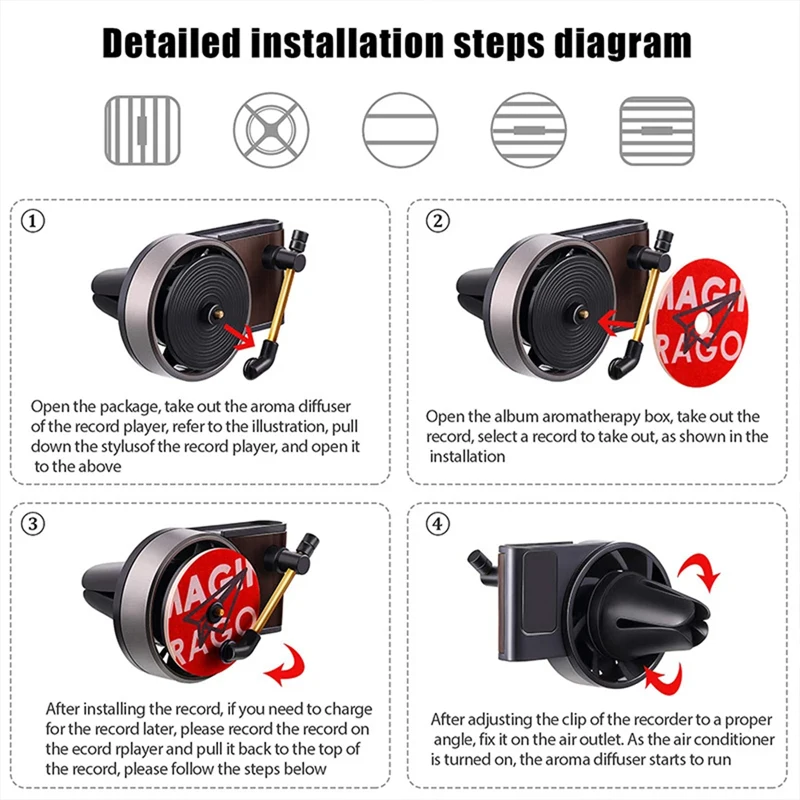 Detailed installation steps diagram

①

Open the package, take out the aroma diffuser of the record player, refer to the illustration, pull down the stylusof the record player, and open it to the above

②

MAGI
RAGO

Open the album aromatherapy box, take out the record, select a record to take out, as shown in the installation

③

MAGI
RAGO

After installing the record, if you need to charge for the record later, please record the record on the ecord rplayer and pull it back to the top of the record, please follow the steps below

④

After adjusting the clip of the recorder to a proper angle, fix it on the air outlet. As the air conditioner is turned on, the aroma diffuser starts to run