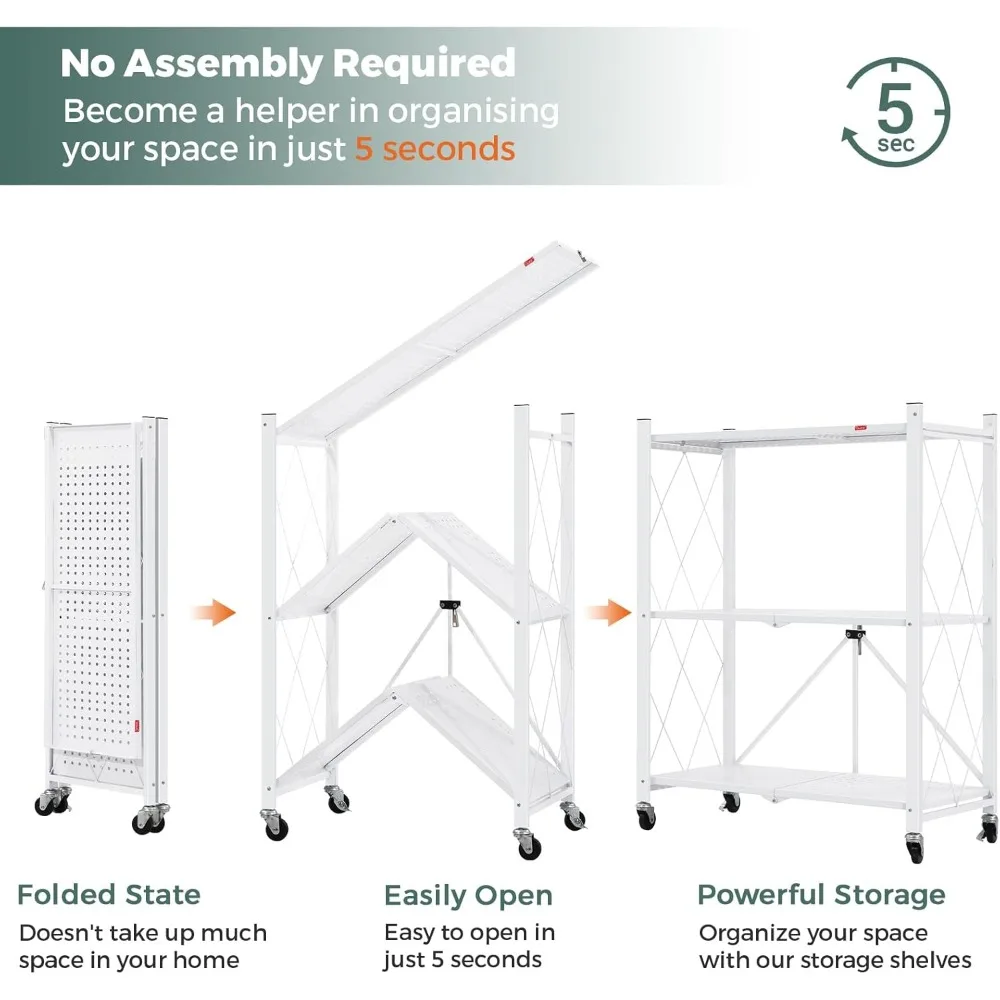 No Assembly Required
Become a helper in organising your space in just 5 seconds

5 sec

Folded State
Doesn't take up much space in your home

Easily Open
Easy to open in just 5 seconds

Powerful Storage
Organize your space with our storage shelves