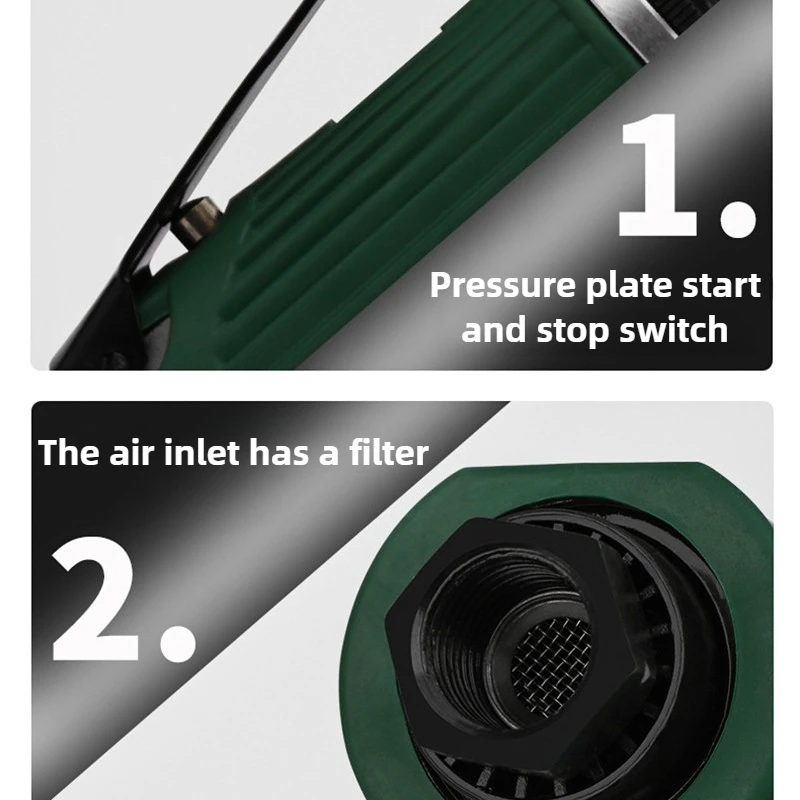 1.
Pressure plate start and stop switch

The air inlet has a filter
2.