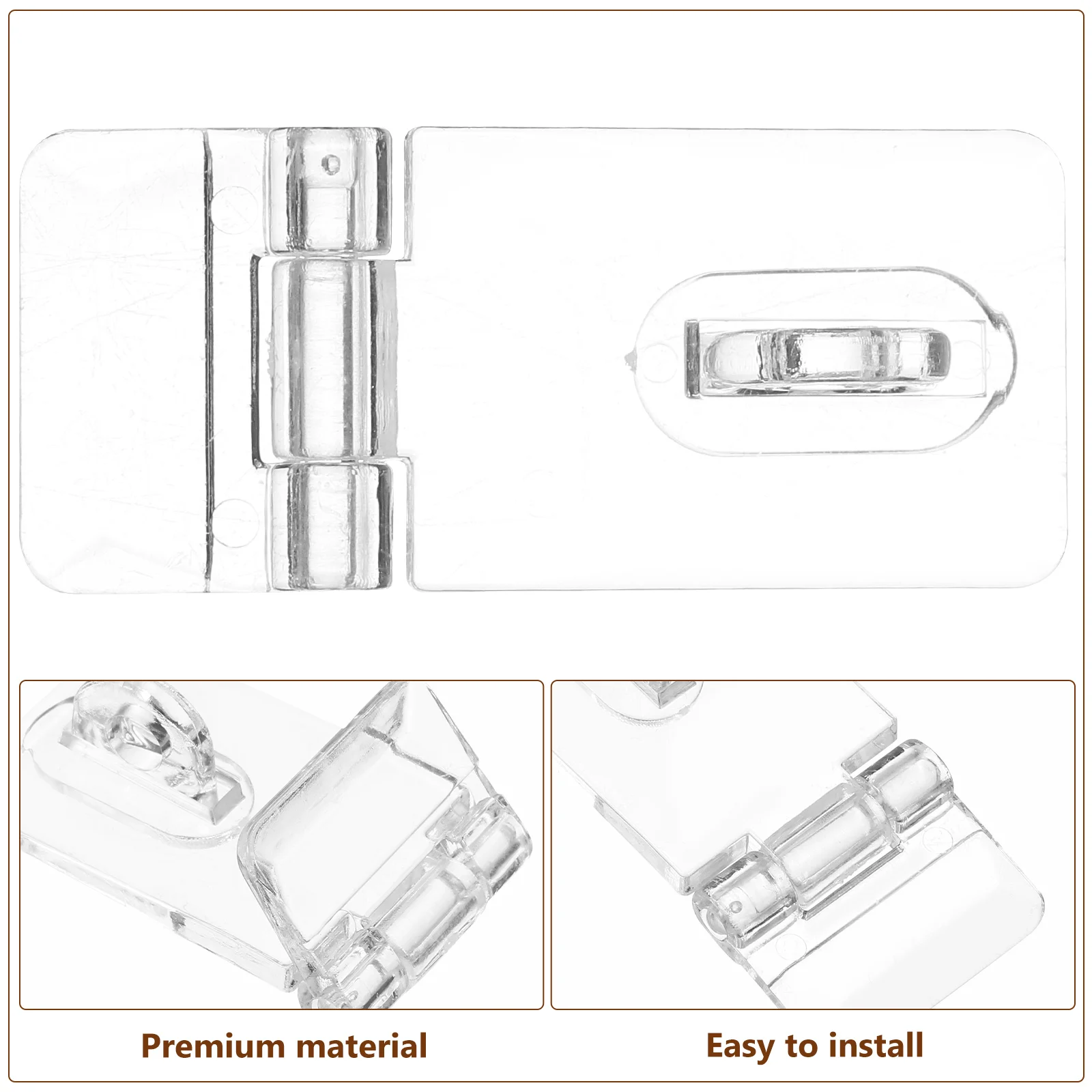 Premium material

Easy to install