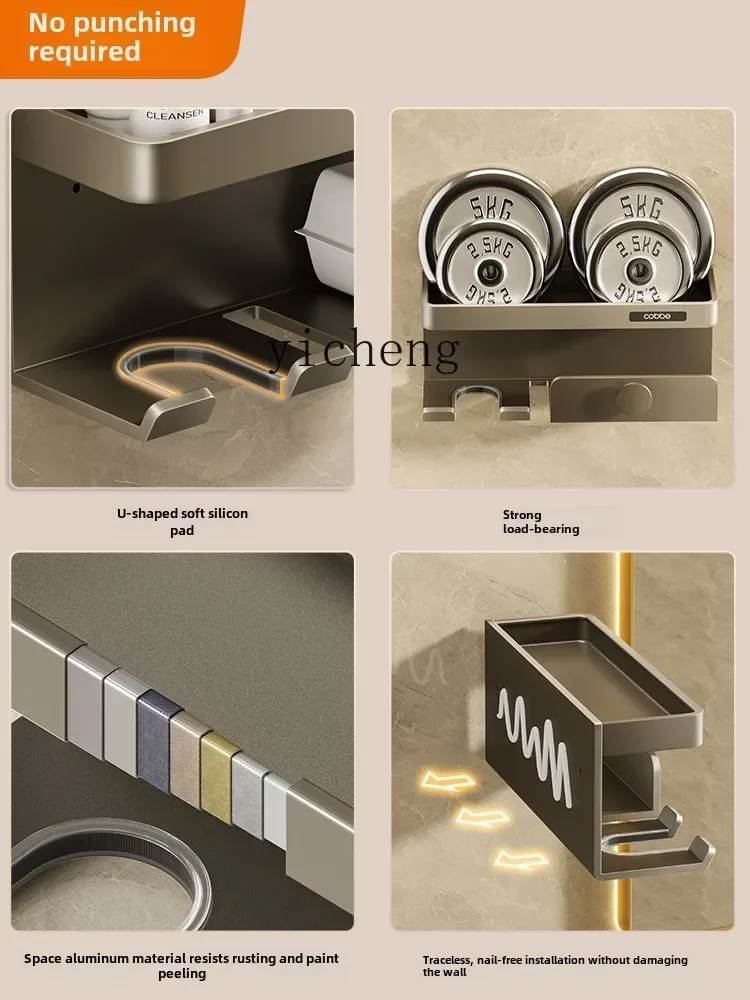 No punching required

CLEANSER

5KG
2.5KG
2.5KG

5KG
2.5KG
2.5KG

cobbe

yicheng

U-shaped soft silicon pad

Strong load-bearing

Space aluminum material resists rusting and paint peeling

Traceless, nail-free installation without damaging the wall