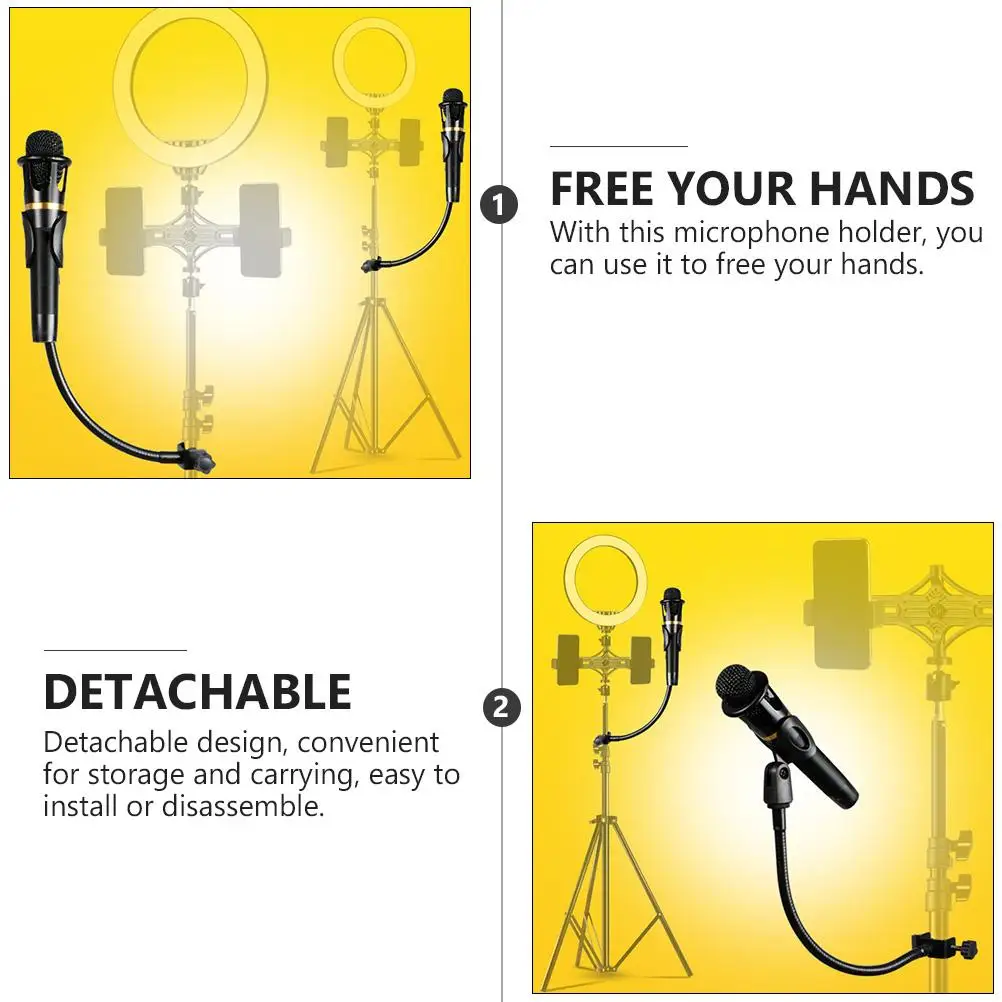 1

FREE YOUR HANDS

With this microphone holder, you can use it to free your hands.

DETACHABLE

Detachable design, convenient for storage and carrying, easy to install or disassemble.

2