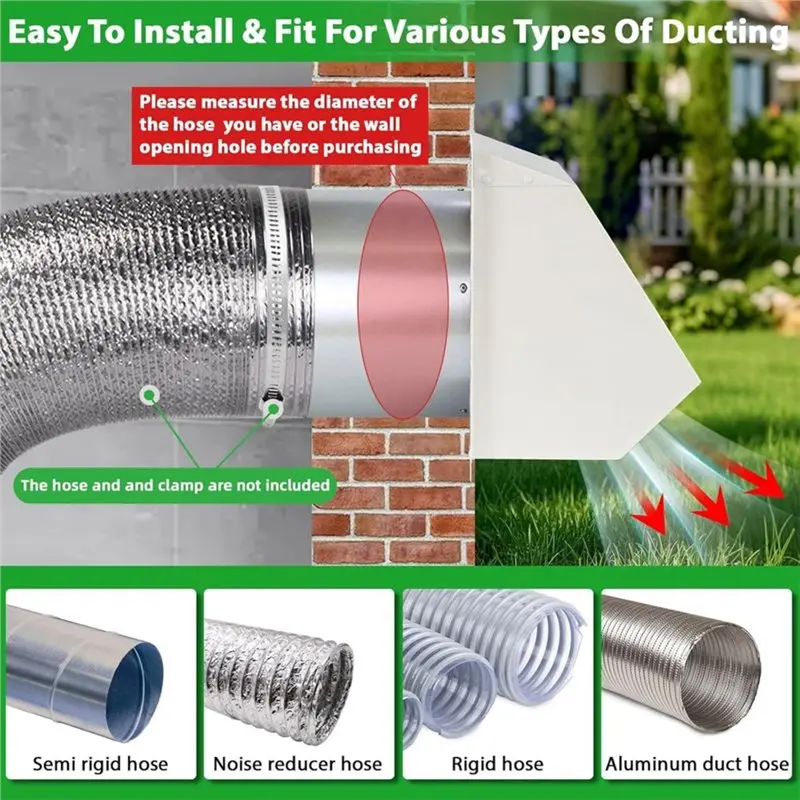 Easy To Install & Fit For Various Types Of Ducting

Please measure the diameter of the hose you have or the wall opening hole before purchasing

The hose and and clamp are not included

Semi rigid hose

Noise reducer hose

Rigid hose

Aluminum duct hose