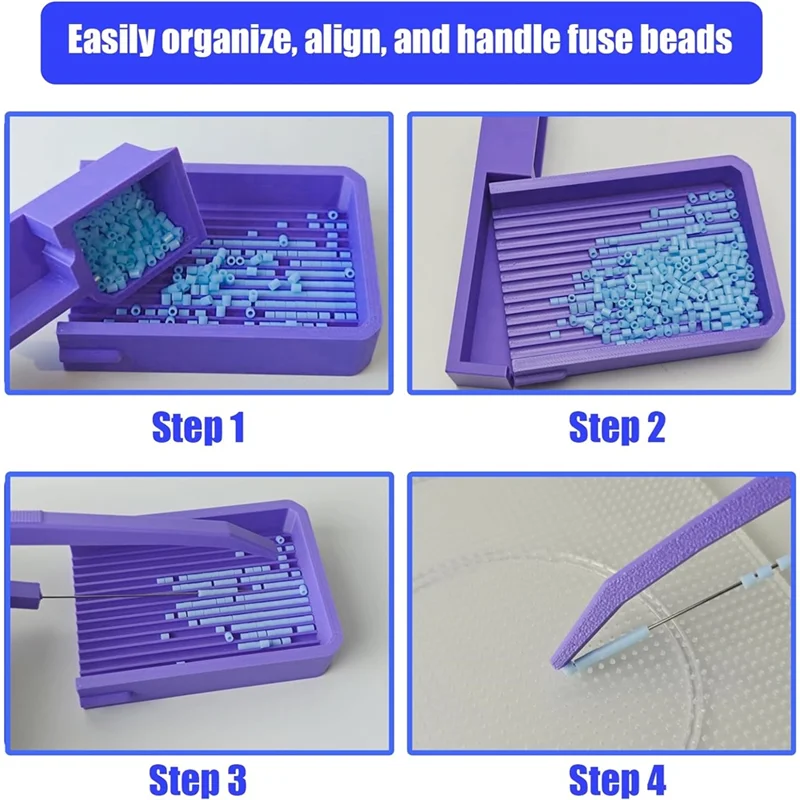 Easily organize, align, and handle fuse beads

Step 1

Step 2

Step 3

Step 4