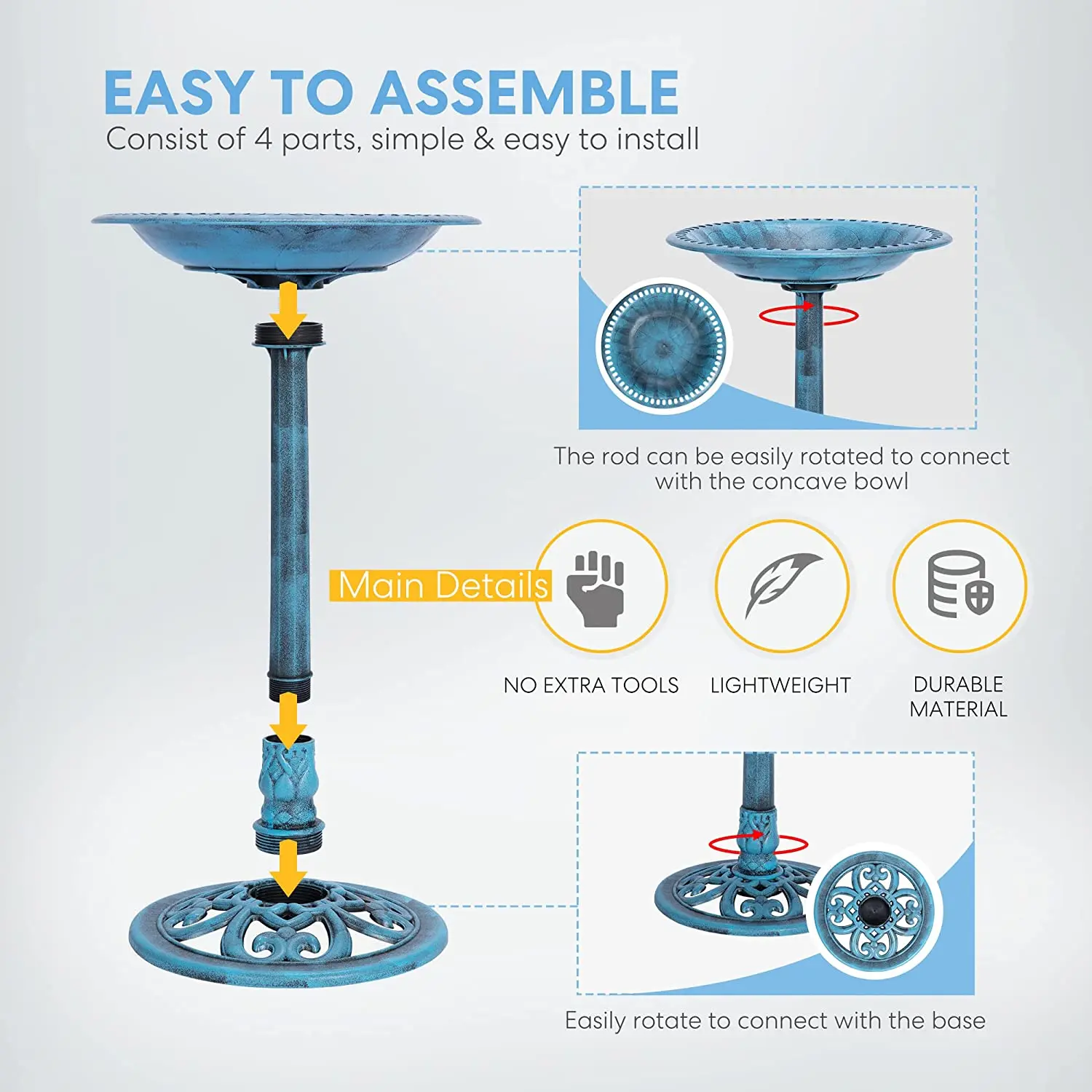 EASY TO ASSEMBLE
Consist of 4 parts, simple & easy to install

The rod can be easily rotated to connect with the concave bowl

Main Details

NO EXTRA TOOLS

LIGHTWEIGHT

DURABLE MATERIAL

Easily rotate to connect with the base