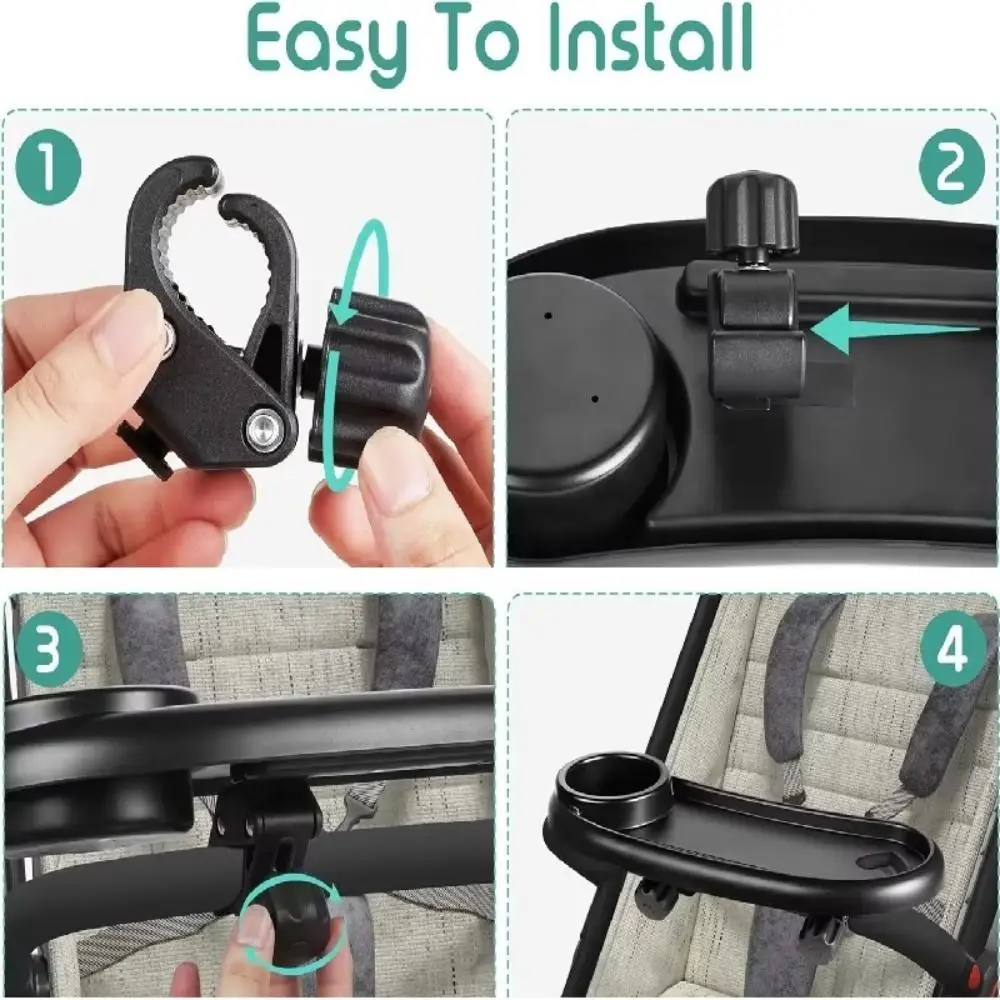 Easy To Install

1

2

3

4