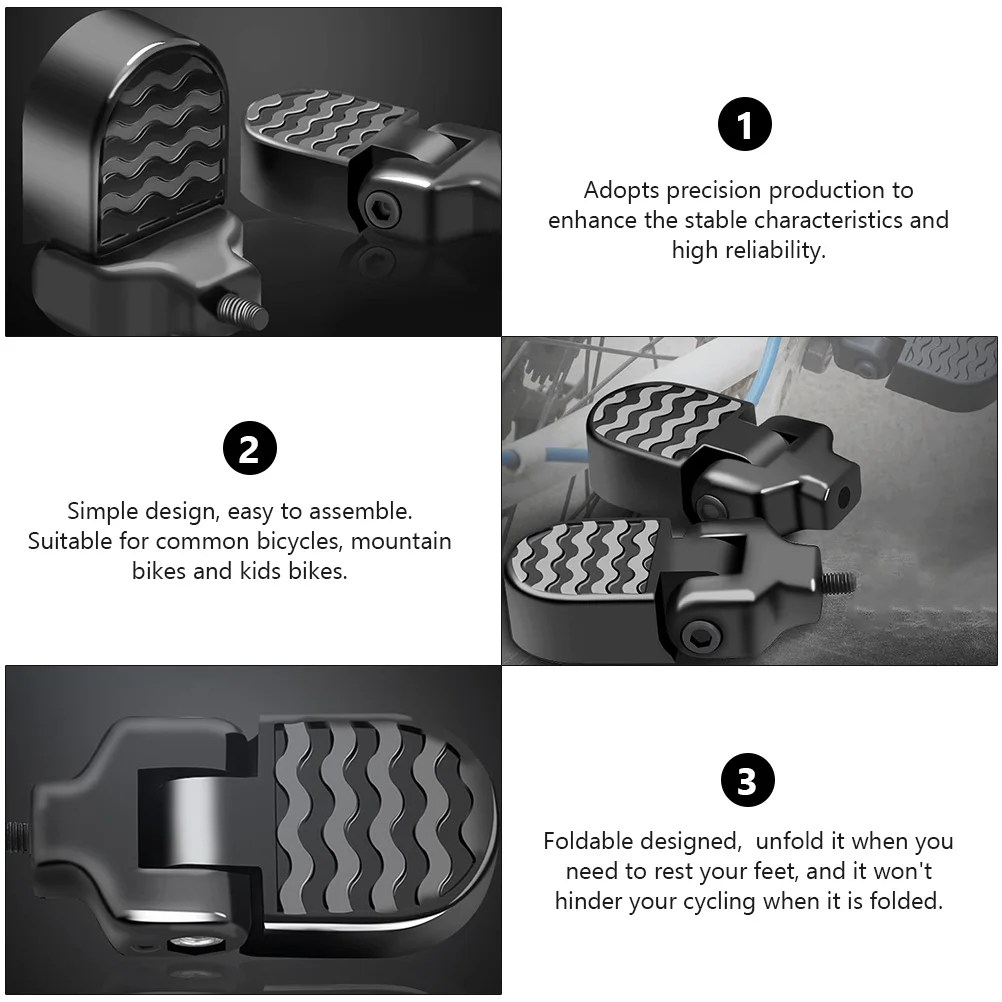 1

Adopts precision production to enhance the stable characteristics and high reliability.

2

Simple design, easy to assemble. Suitable for common bicycles, mountain bikes and kids bikes.

3

Foldable designed, unfold it when you need to rest your feet, and it won't hinder your cycling when it is folded.