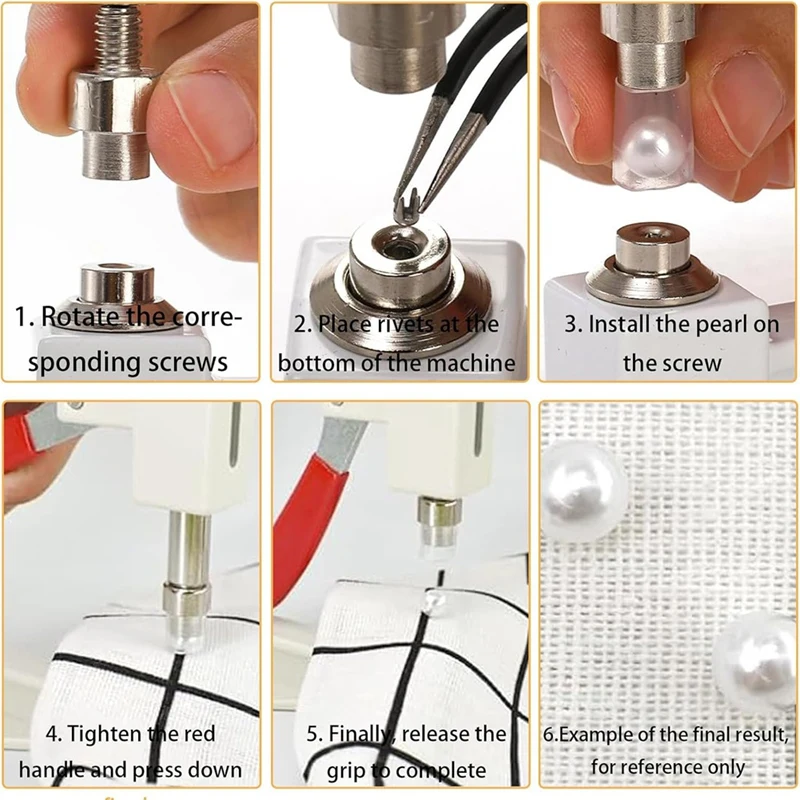 1. Rotate the corresponding screws

2. Place rivets at the bottom of the machine

3. Install the pearl on the screw

4. Tighten the red handle and press down

5. Finally, release the grip to complete

6.Example of the final result, for reference only