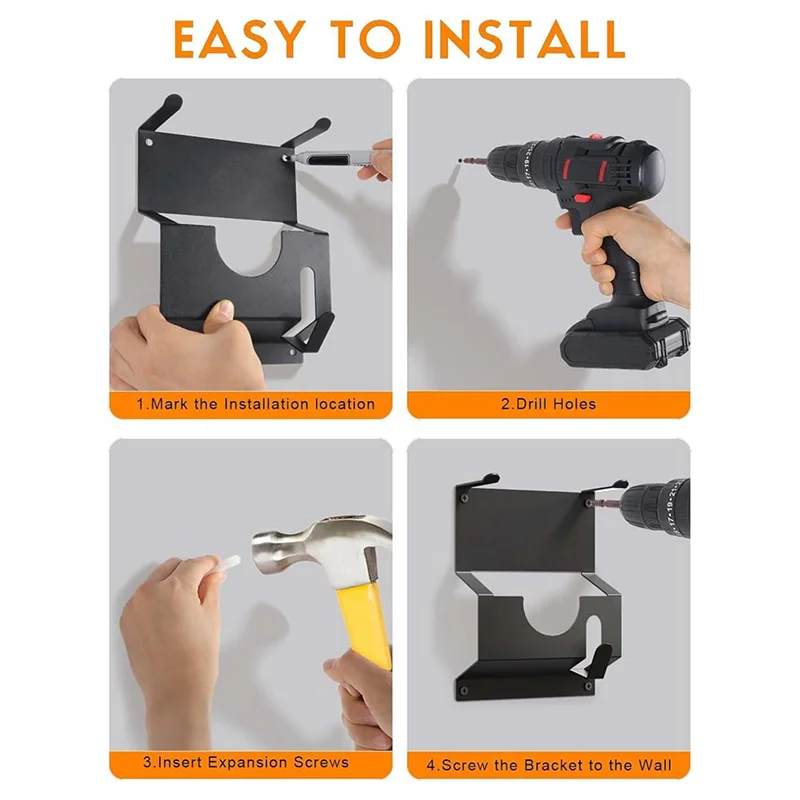 EASY TO INSTALL

1.Mark the Installation location

2.Drill Holes

3.Insert Expansion Screws

4.Screw the Bracket to the Wall