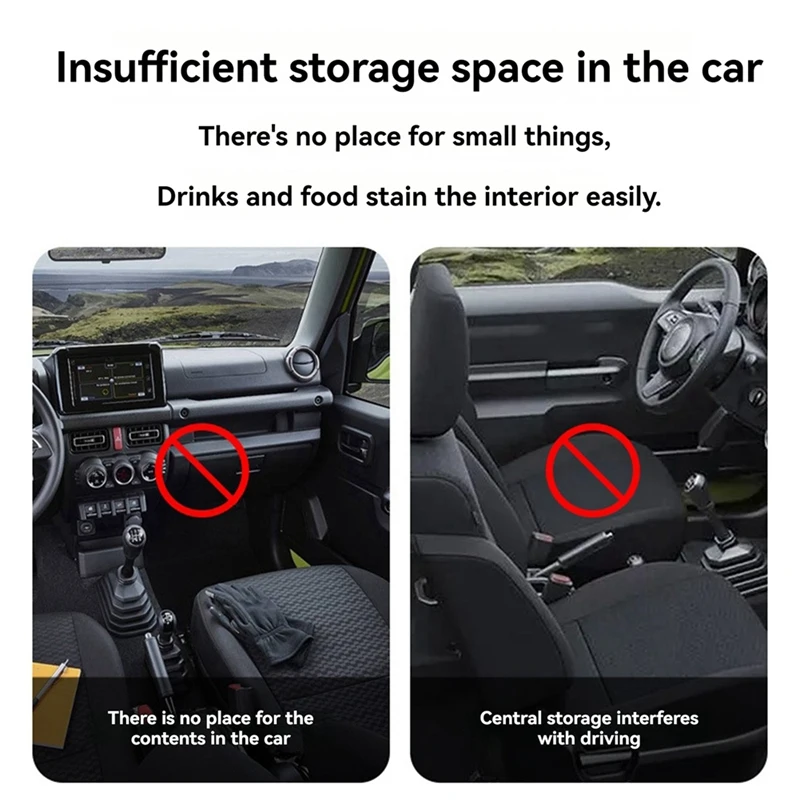 Insufficient storage space in the car

There's no place for small things,

Drinks and food stain the interior easily.

There is no place for the contents in the car

Central storage interferes with driving