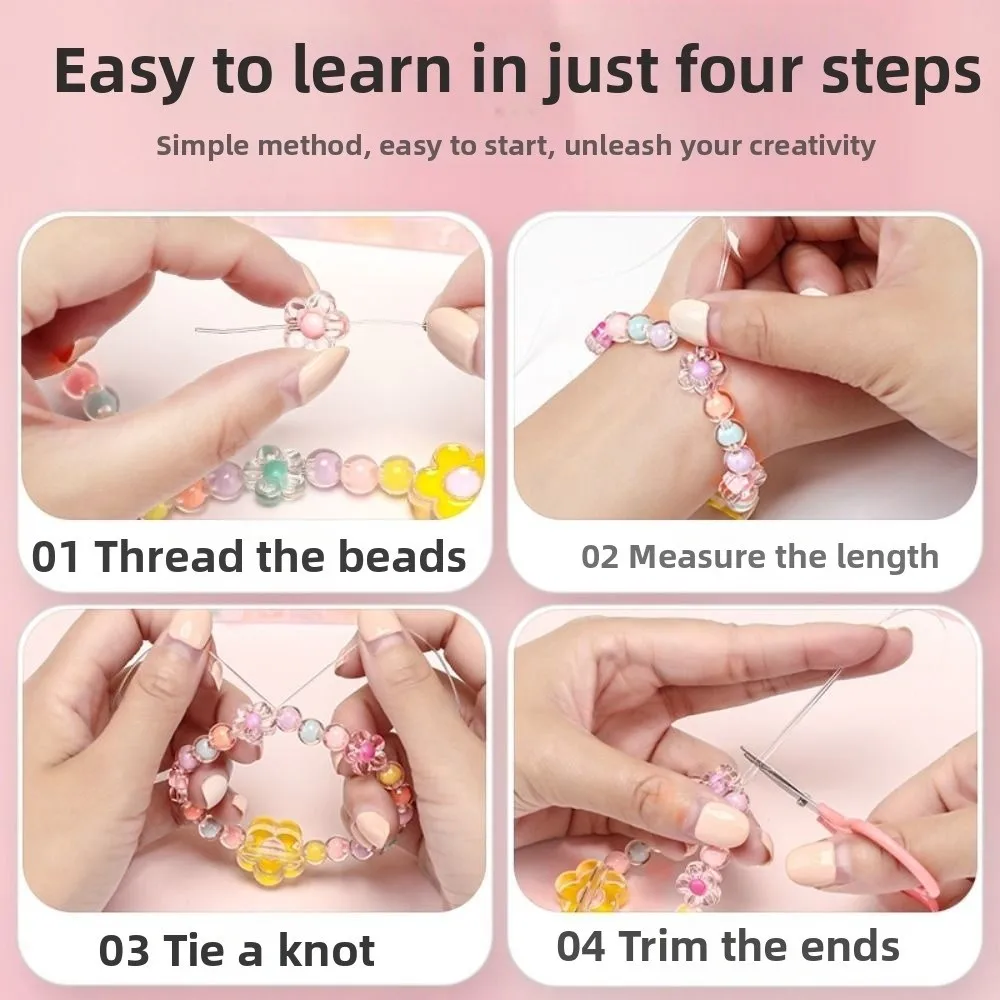 Easy to learn in just four steps

Simple method, easy to start, unleash your creativity

01 Thread the beads

02 Measure the length

03 Tie a knot

04 Trim the ends