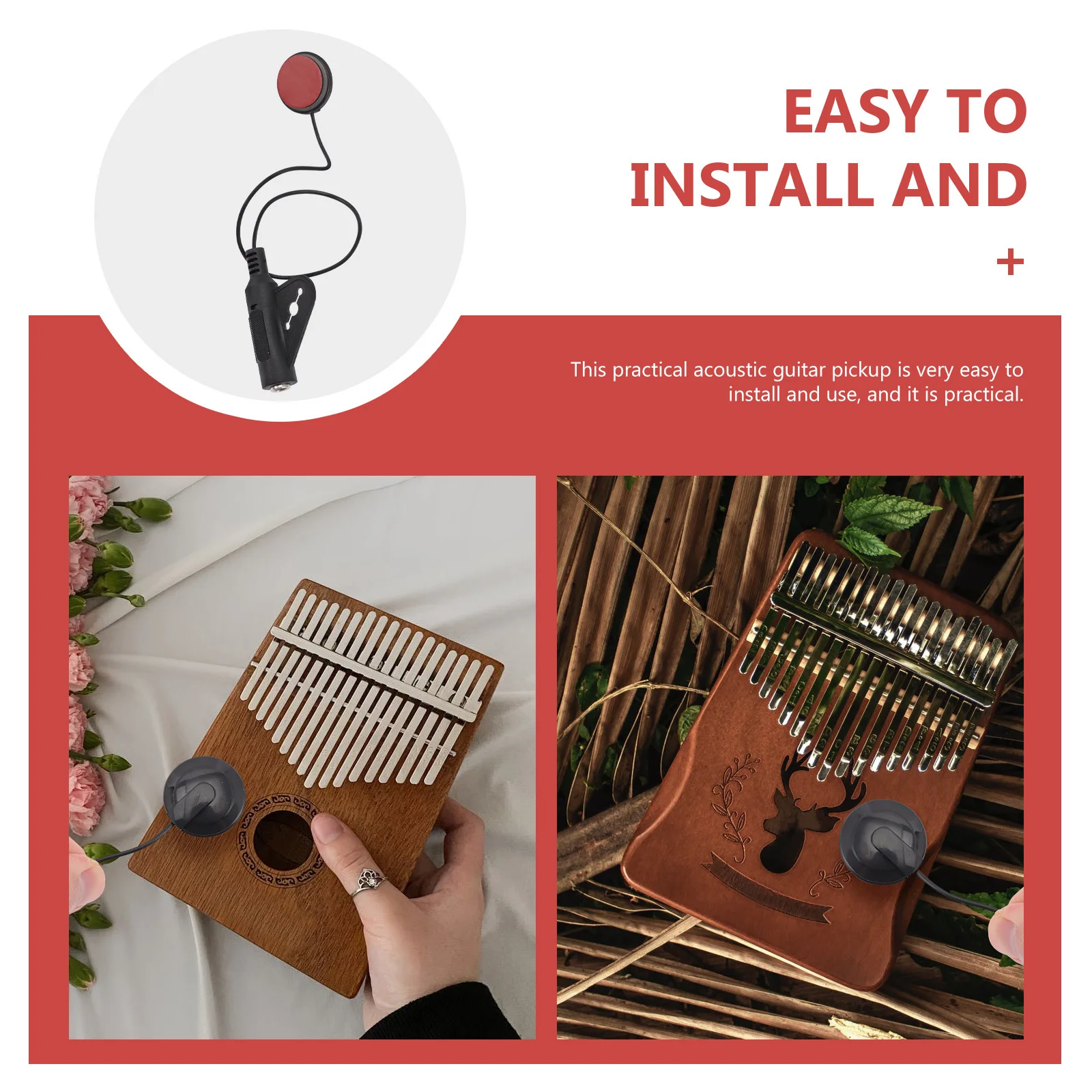 EASY TO INSTALL AND

+

This practical acoustic guitar pickup is very easy to install and use, and it is practical.