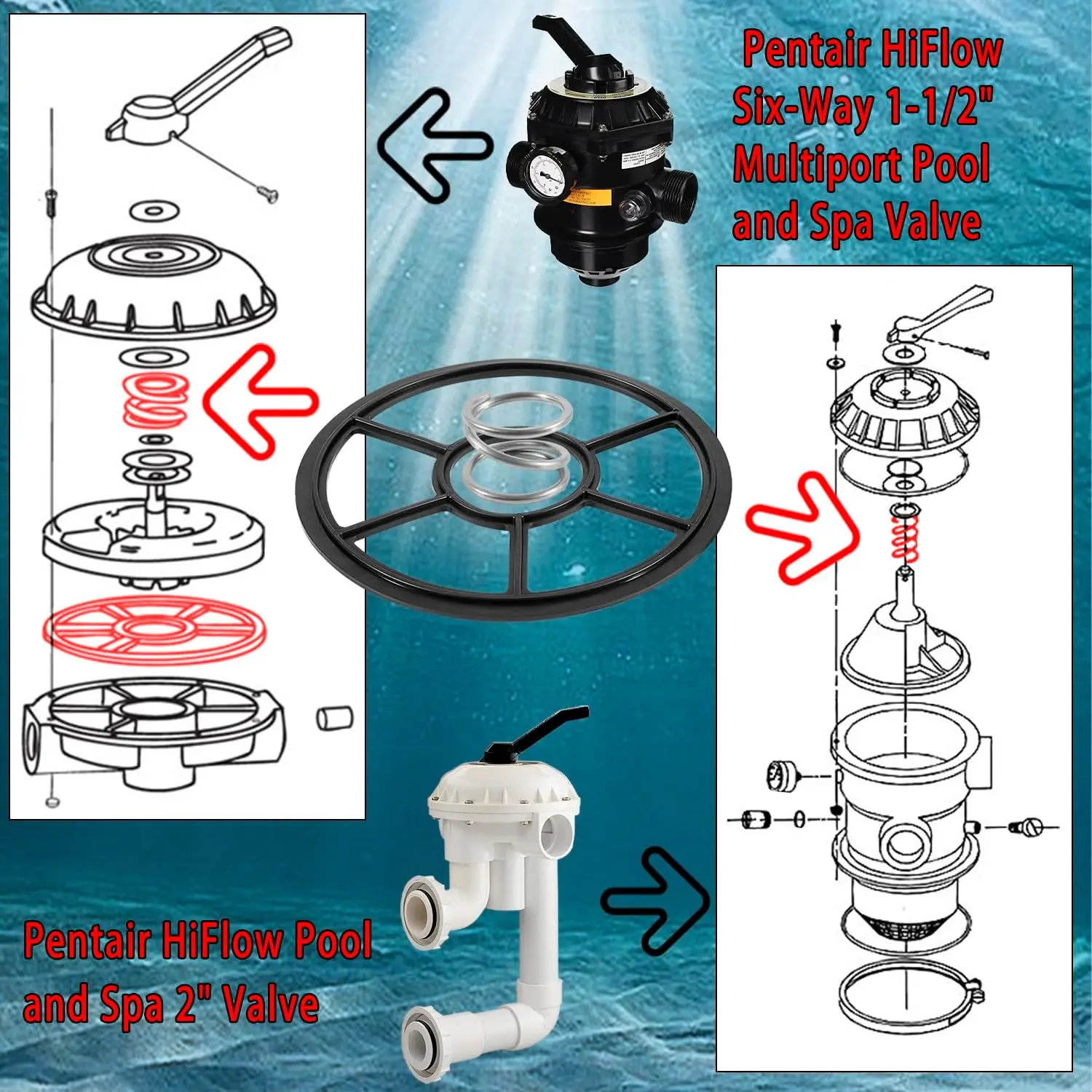 Pentair HiFlow Six-Way 1-1/2" Multiport Pool and Spa Valve

Pentair HiFlow Pool and Spa 2" Valve