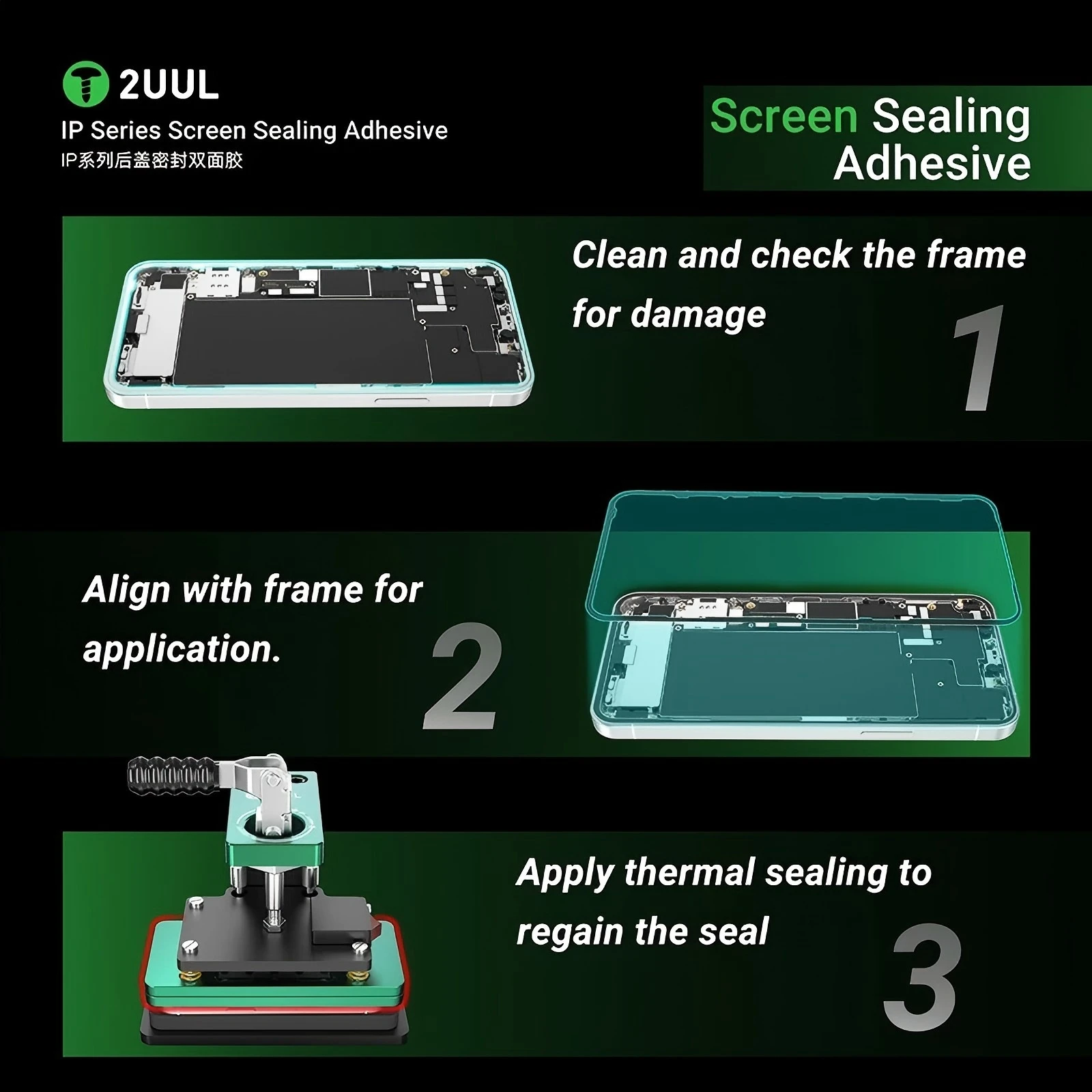 2UUL

IP Series Screen Sealing Adhesive

IP系列后盖密封双面胶

Screen Sealing Adhesive

Clean and check the frame for damage

1

Align with frame for application.

2

Apply thermal sealing to regain the seal

3