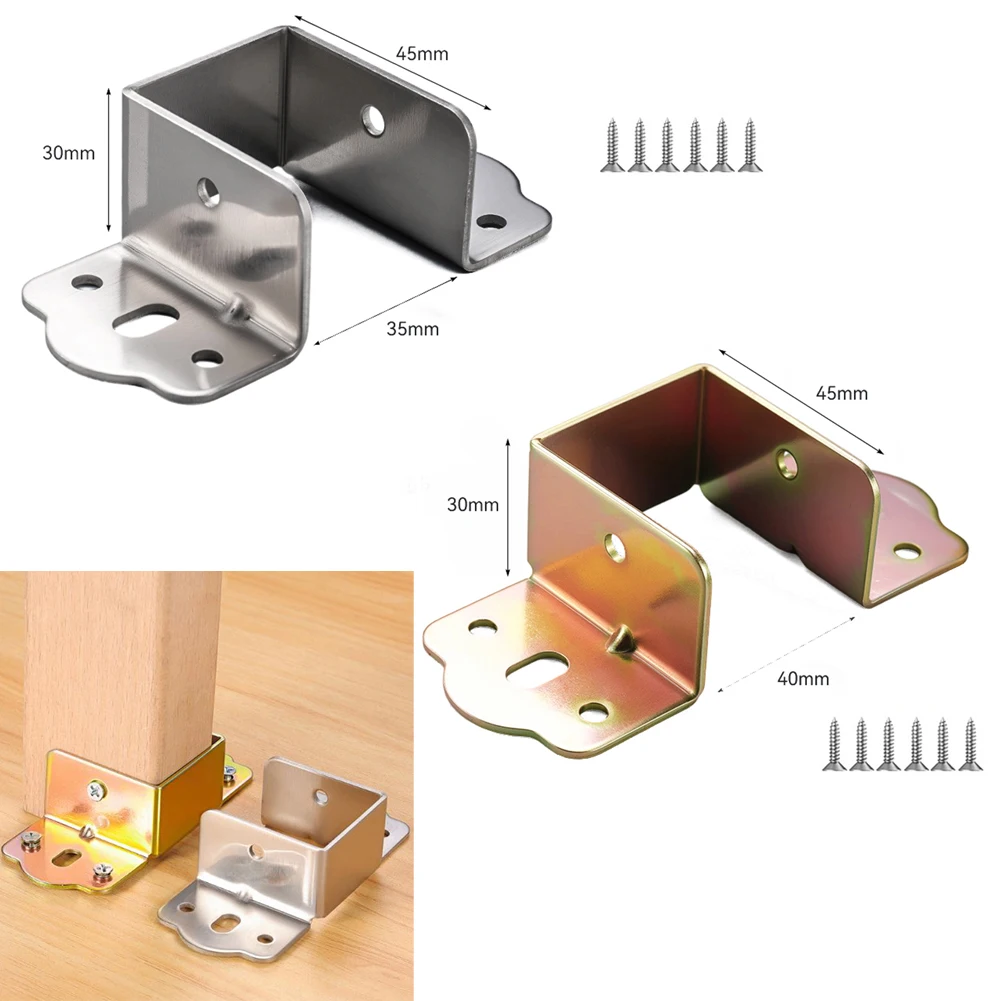 45mm
30mm
35mm
45mm
30mm
40mm