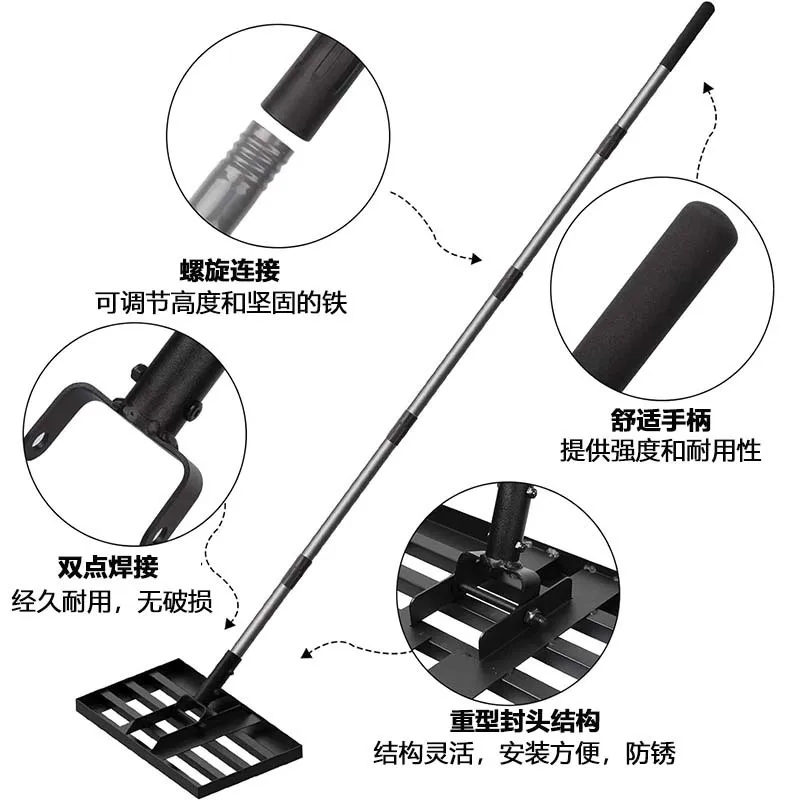 螺旋连接
可调节高度和坚固的铁

舒适手柄
提供强度和耐用性

双点焊接
经久耐用，无破损

重型封头结构
结构灵活，安装方便，防锈