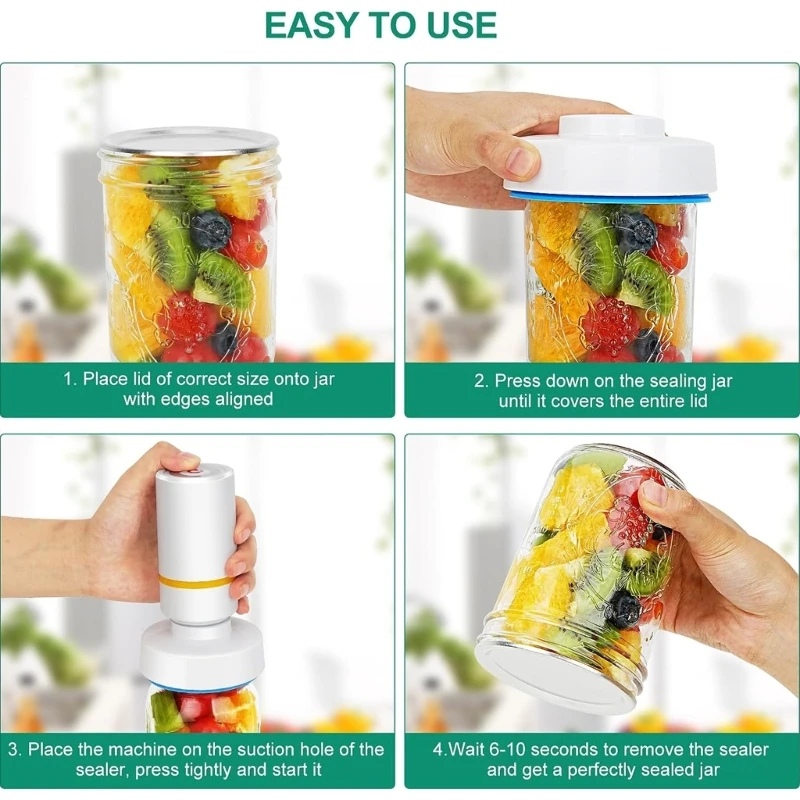 EASY TO USE

1. Place lid of correct size onto jar with edges aligned

2. Press down on the sealing jar until it covers the entire lid

3. Place the machine on the suction hole of the sealer, press tightly and start it

4.Wait 6-10 seconds to remove the sealer and get a perfectly sealed jar