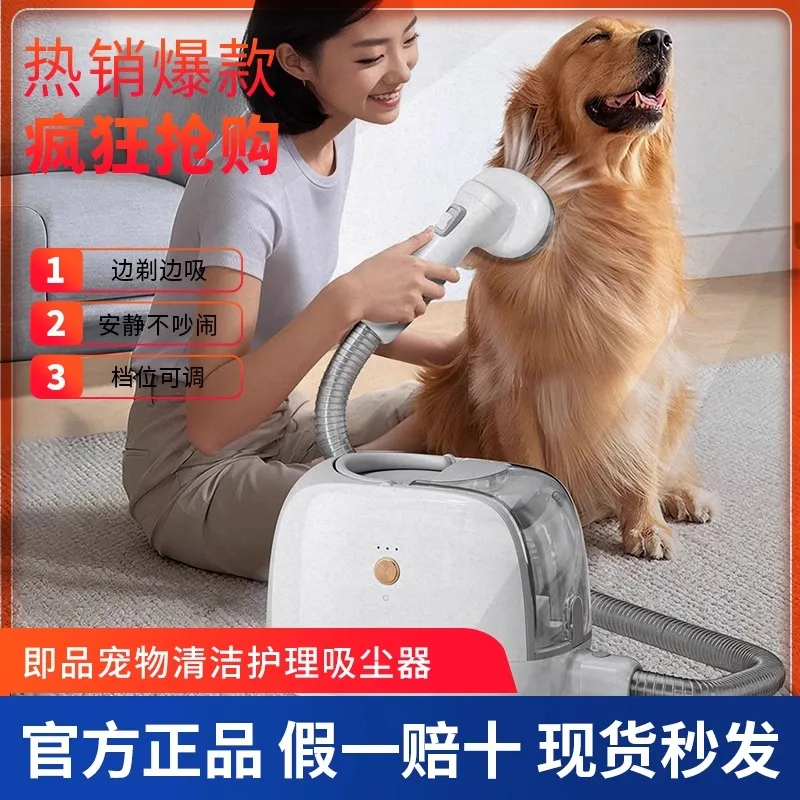 热销爆款
疯狂抢购

1 边剃边吸
2 安静不吵闹
3 档位可调

即品宠物清洁护理吸尘器

官方正品 假一赔十 现货秒发