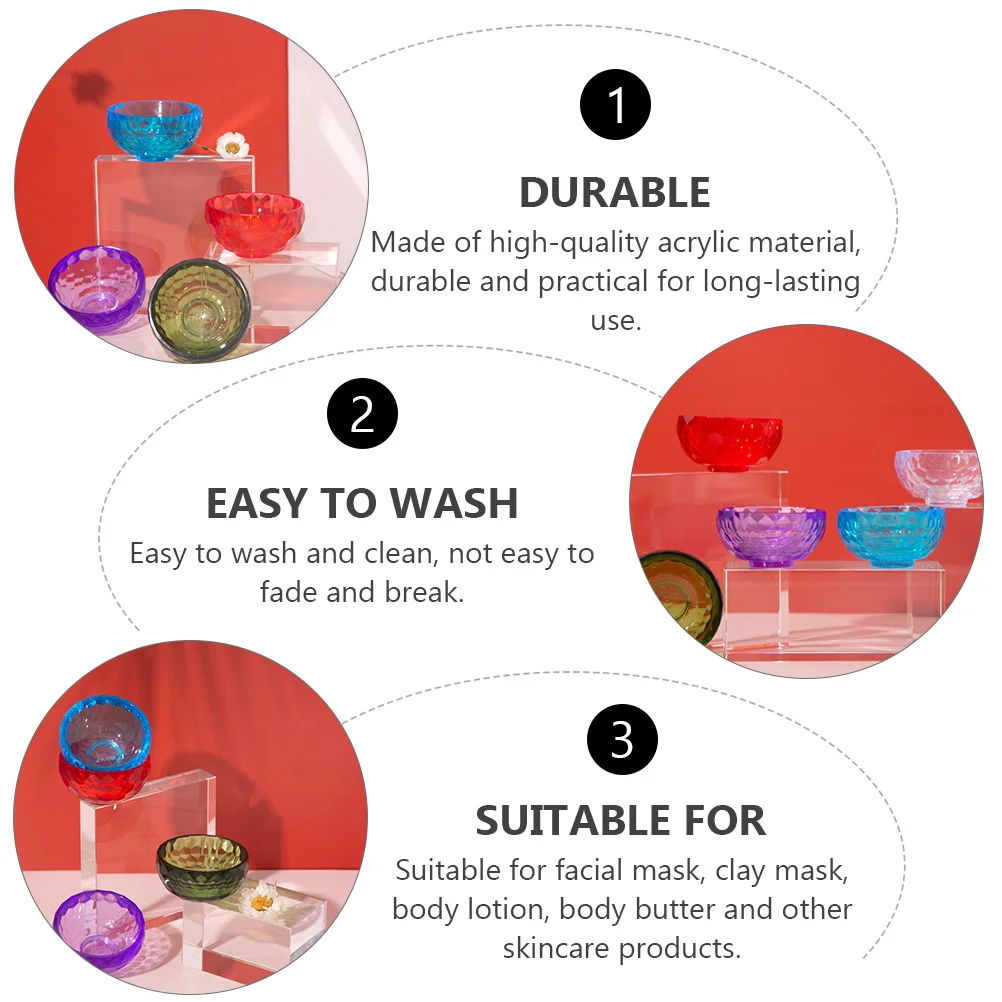 1

DURABLE

Made of high-quality acrylic material, durable and practical for long-lasting use.

2

EASY TO WASH

Easy to wash and clean, not easy to fade and break.

3

SUITABLE FOR

Suitable for facial mask, clay mask, body lotion, body butter and other skincare products.