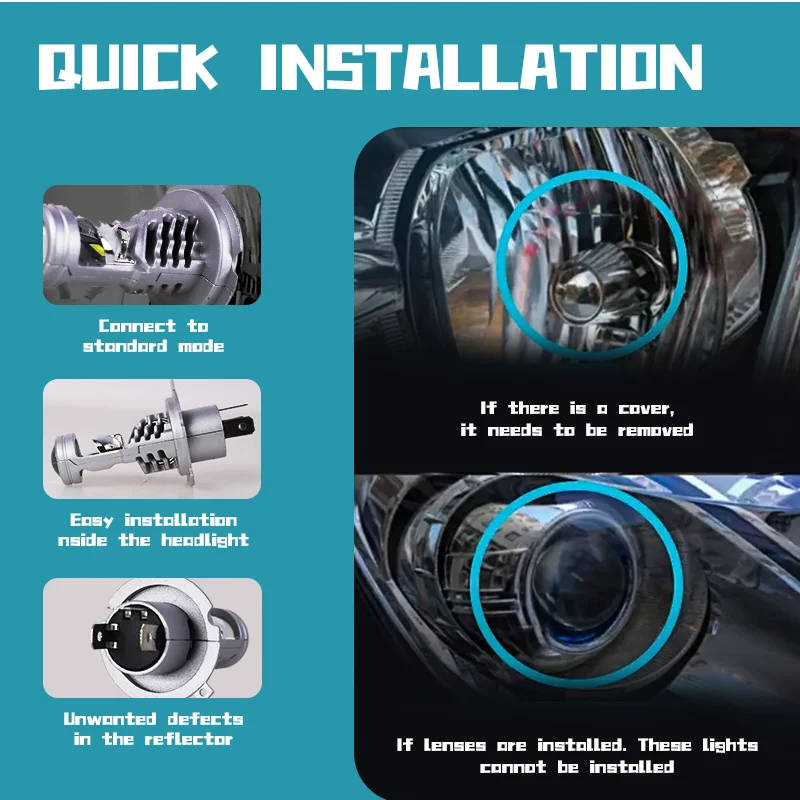 QUICK INSTALLATION

Connect to standard mode

Easy installation nside the headlight

Unwanted defects in the reflector

If there is a cover, it needs to be removed

If lenses are installed. These lights cannot be installed