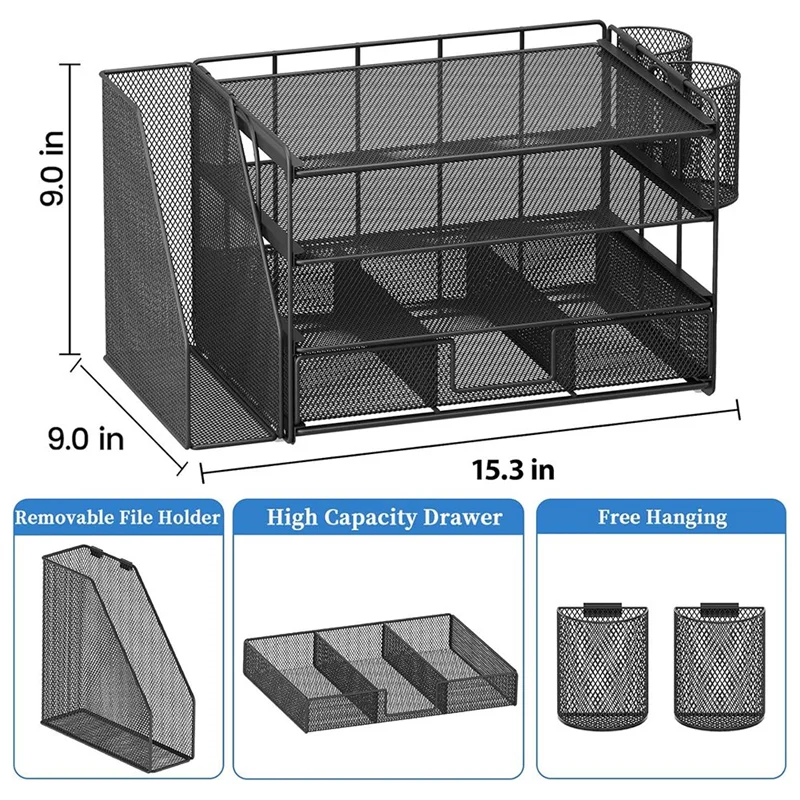 9.0 in

9.0 in

15.3 in

Removable File Holder

High Capacity Drawer

Free Hanging