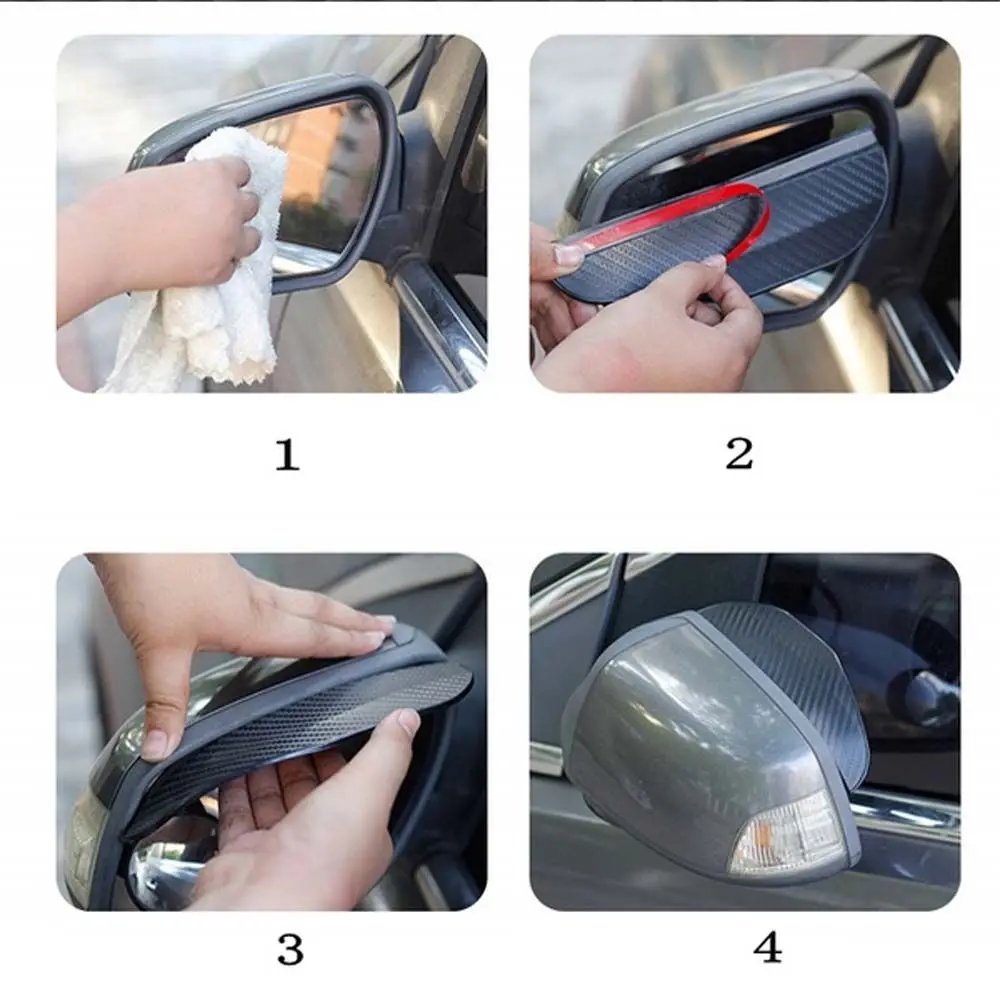 1

2

3

4