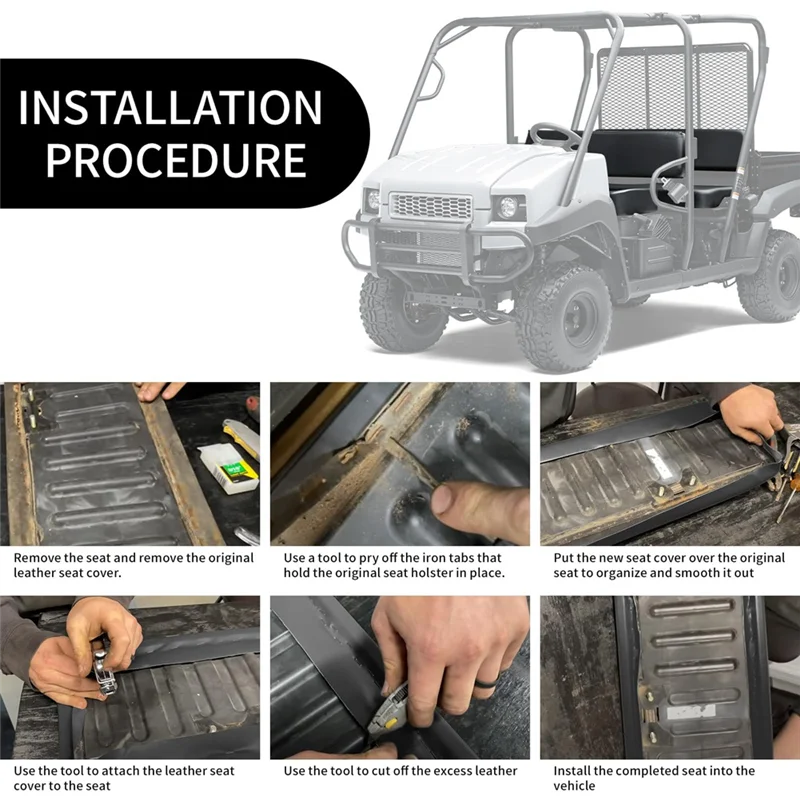 INSTALLATION PROCEDURE

Remove the seat and remove the original leather seat cover.

Use a tool to pry off the iron tabs that hold the original seat holster in place.

Put the new seat cover over the original seat to organize and smooth it out

Use the tool to attach the leather seat cover to the seat

Use the tool to cut off the excess leather

Install the completed seat into the vehicle