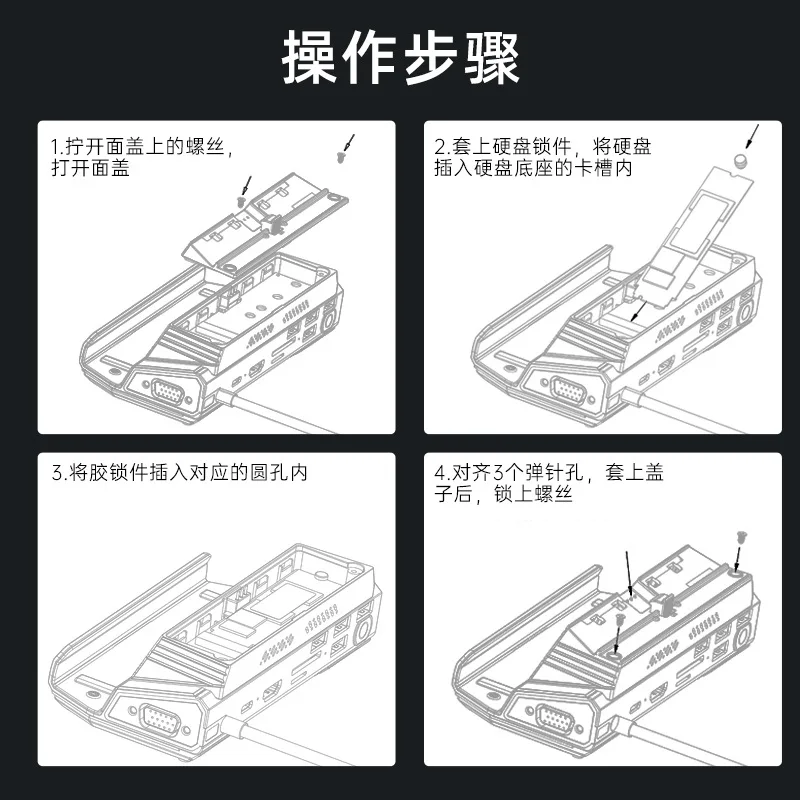 操作步骤

1.拧开面盖上的螺丝，打开面盖

2.套上硬盘锁件，将硬盘插入硬盘底座的卡槽内

3.将胶锁件插入对应的圆孔内

4.对齐3个弹针孔，套上盖子后，锁上螺丝