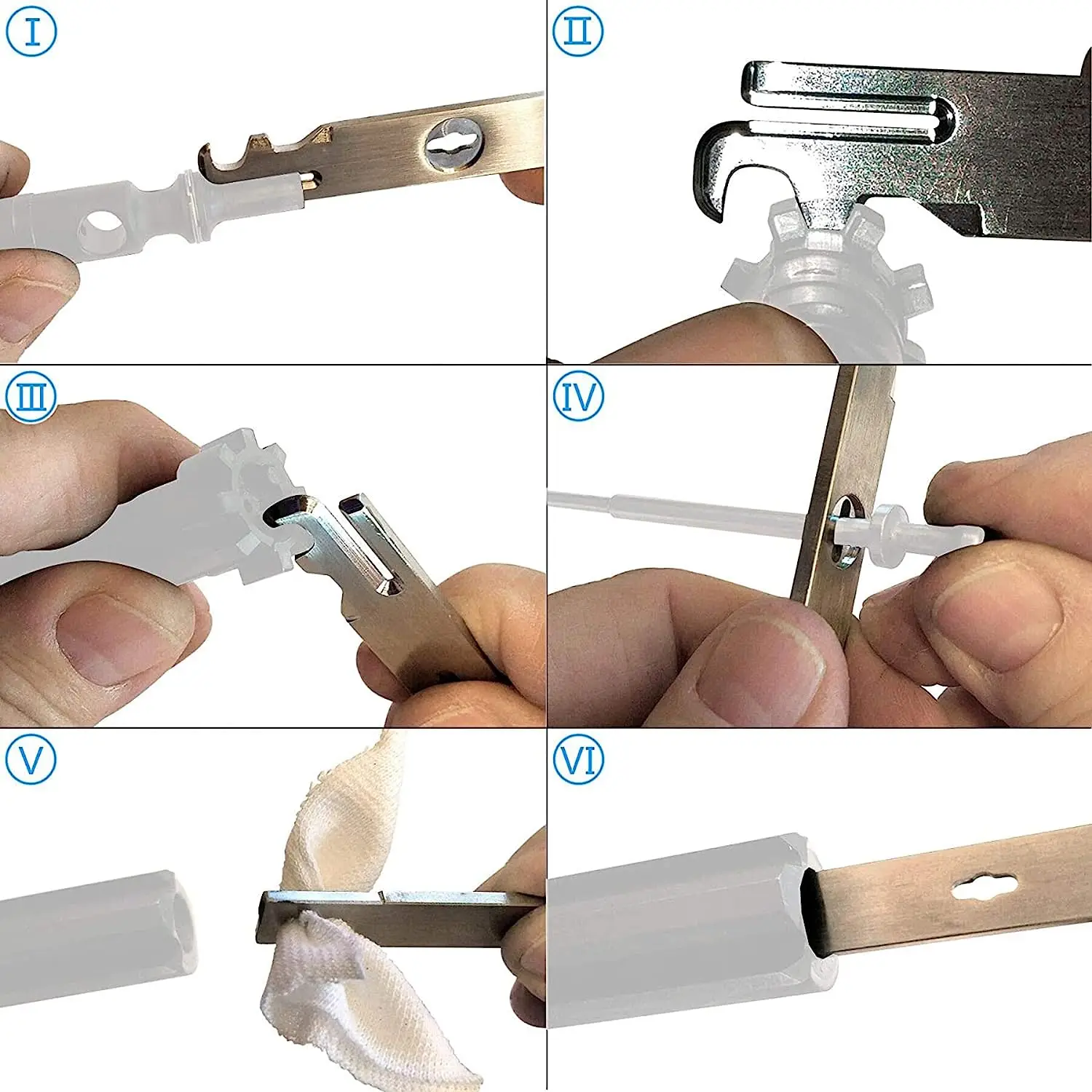 I

II

III

IV

V

VI