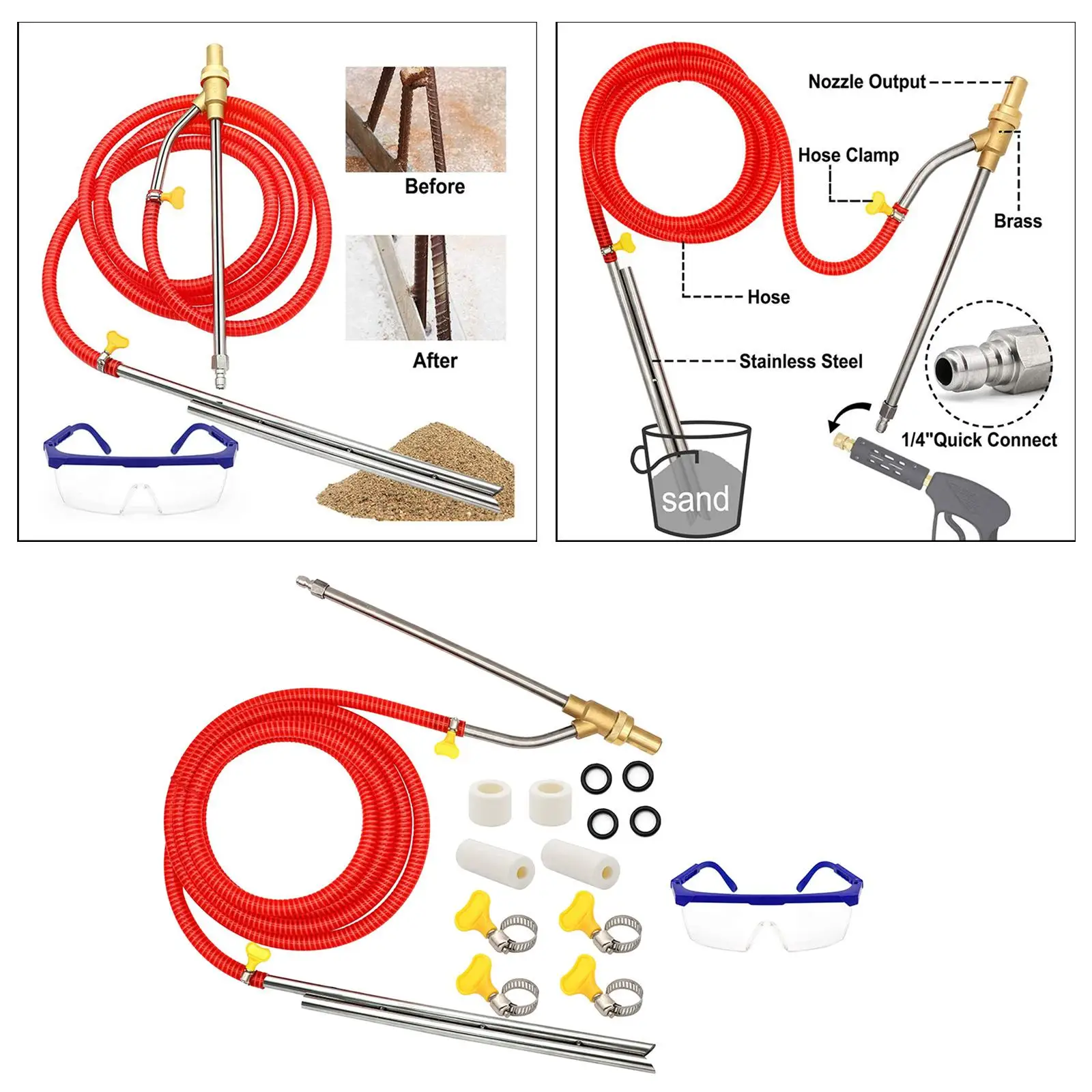 Before

After

Nozzle Output

Hose Clamp

Brass

Hose

Stainless Steel

1/4"Quick Connect

sand