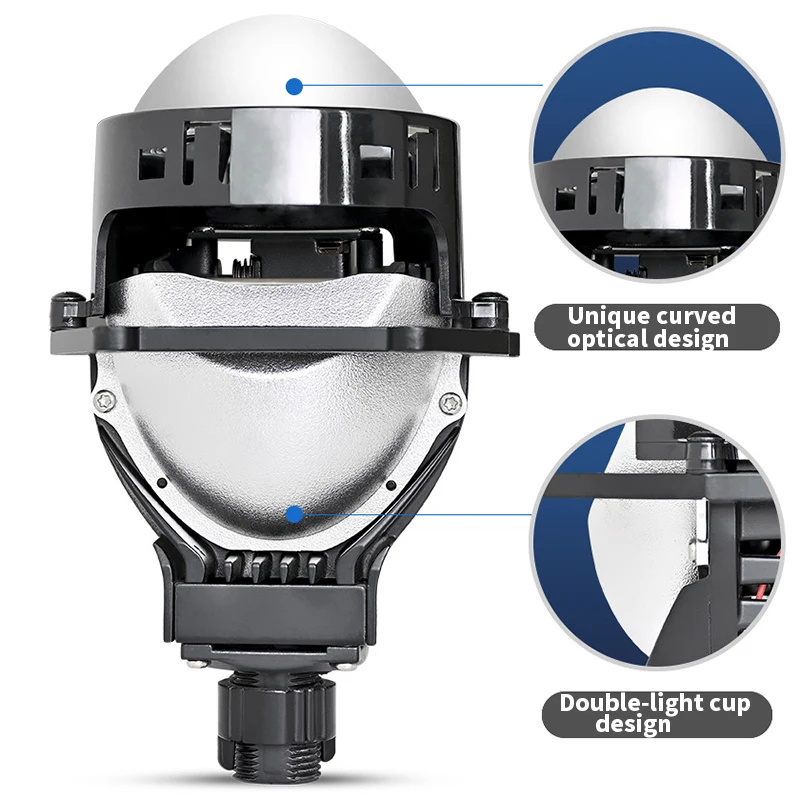 Unique curved optical design

Double-light cup design