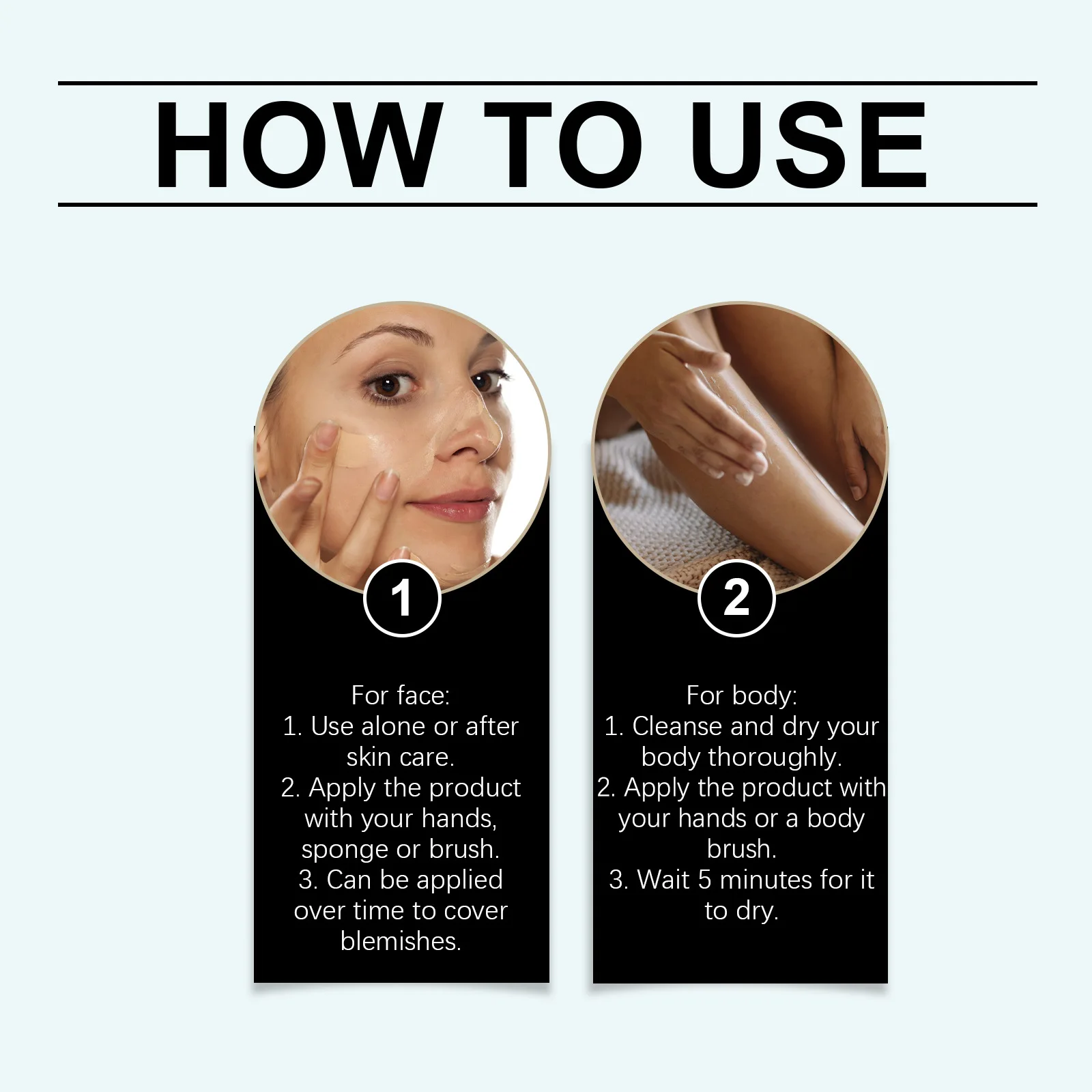 HOW TO USE

1

For face:
1. Use alone or after skin care.
2. Apply the product with your hands, sponge or brush.
3. Can be applied over time to cover blemishes.

2

For body:
1. Cleanse and dry your body thoroughly.
2. Apply the product with your hands or a body brush.
3. Wait 5 minutes for it to dry.