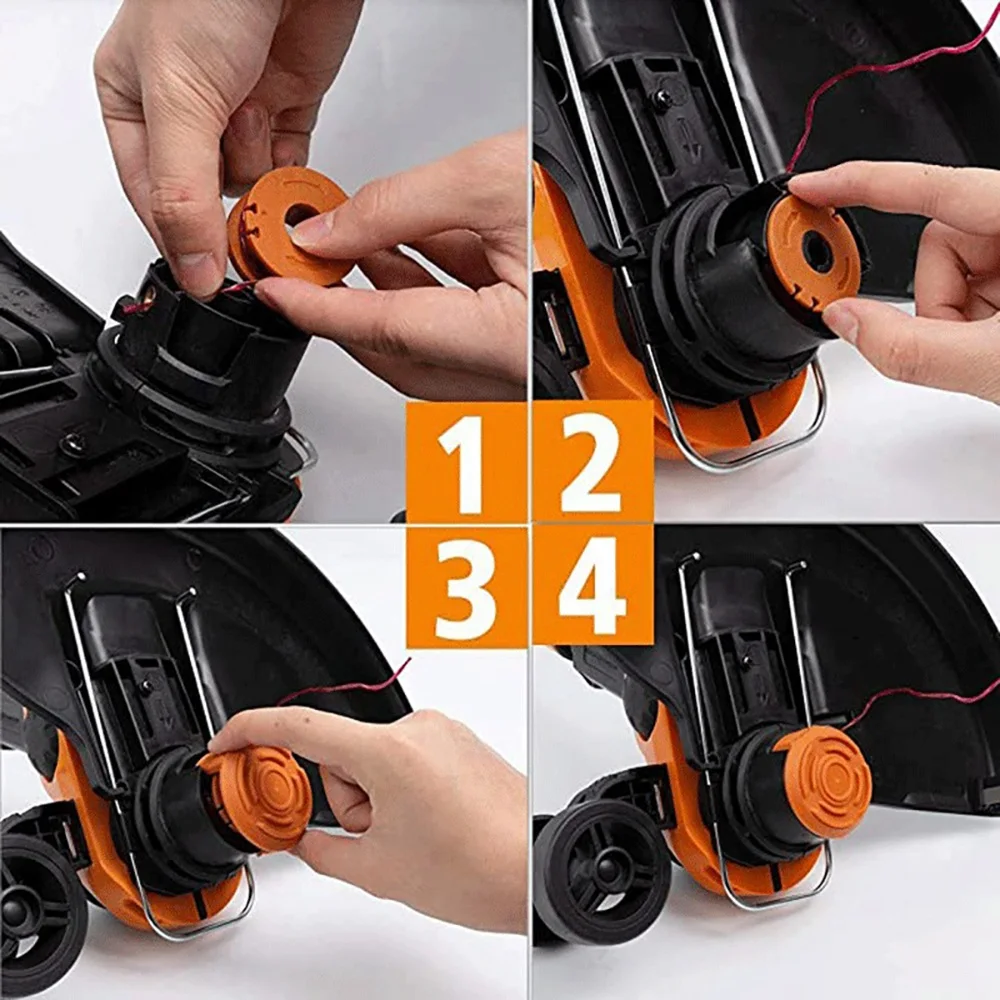 1 2
3 4