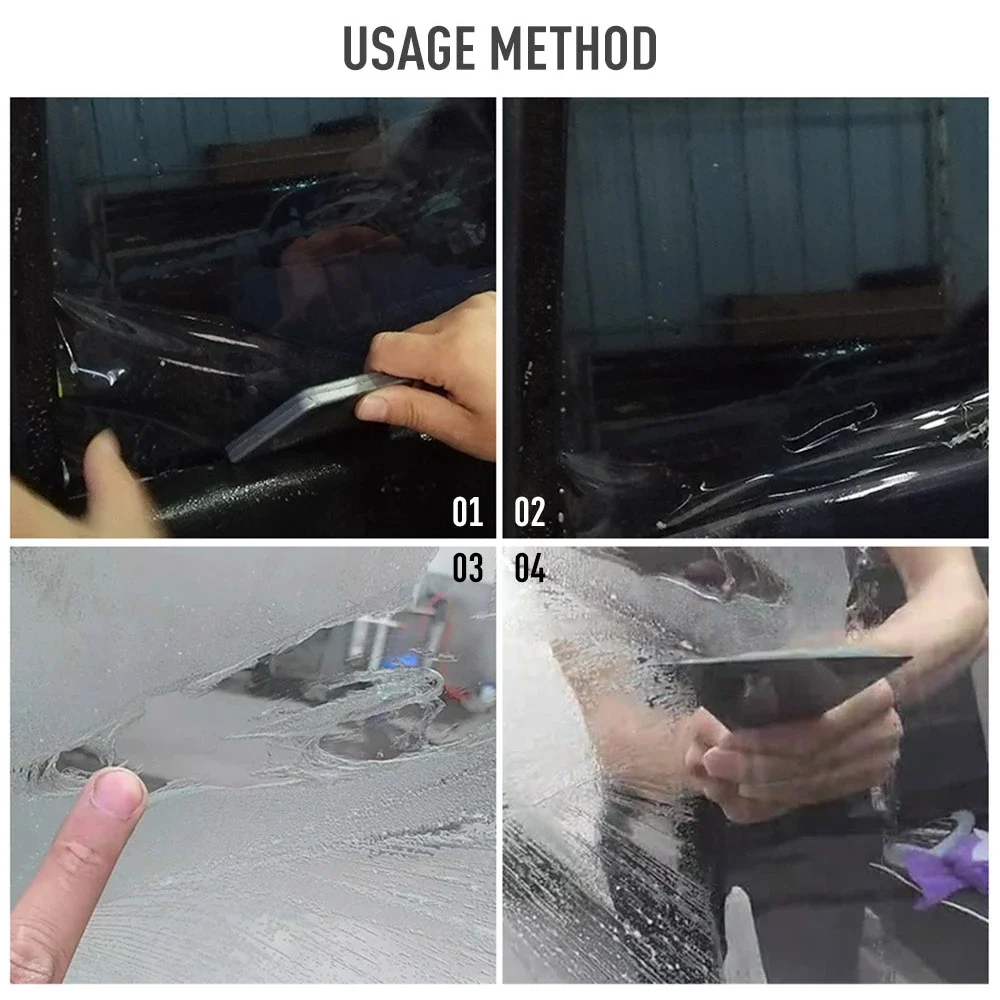 USAGE METHOD

01

02

03

04