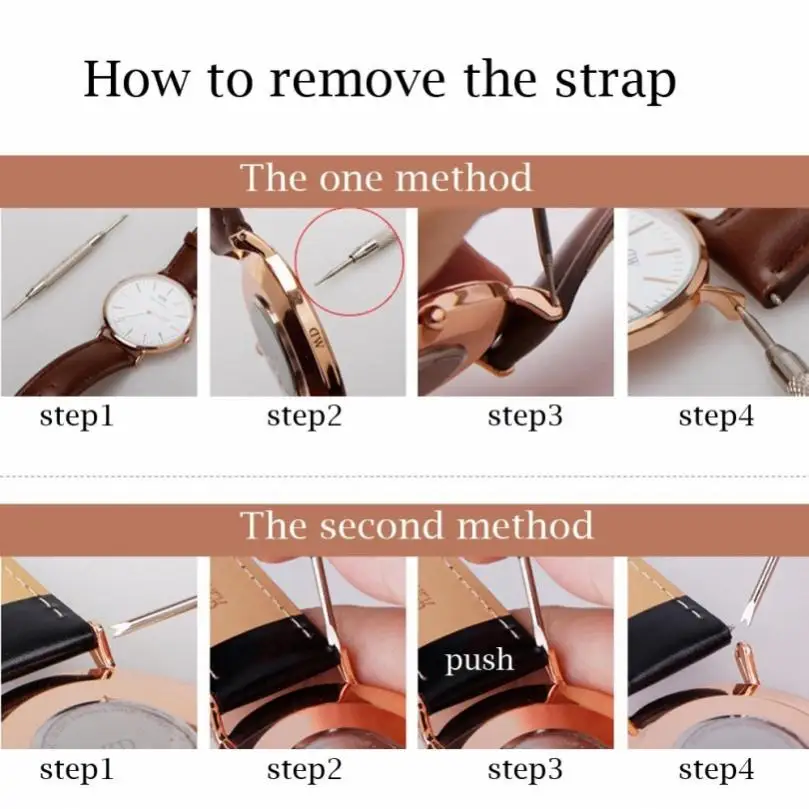 How to remove the strap

The one method

DW

step1

step2

step3

step4

The second method

push

step1

step2

step3

step4