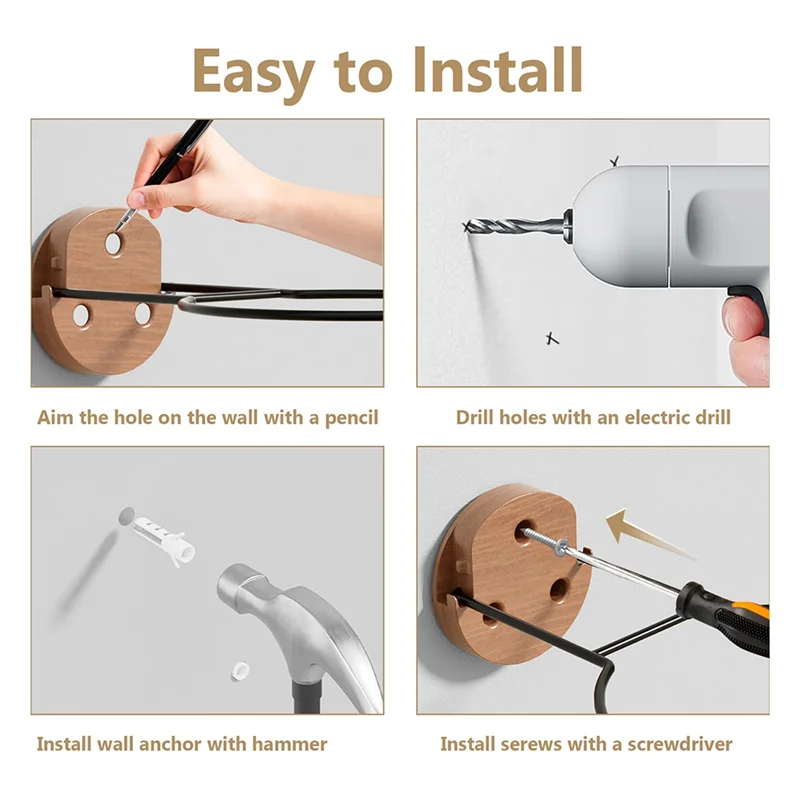 Easy to Install

Aim the hole on the wall with a pencil

Drill holes with an electric drill

Install wall anchor with hammer

Install serews with a screwdriver