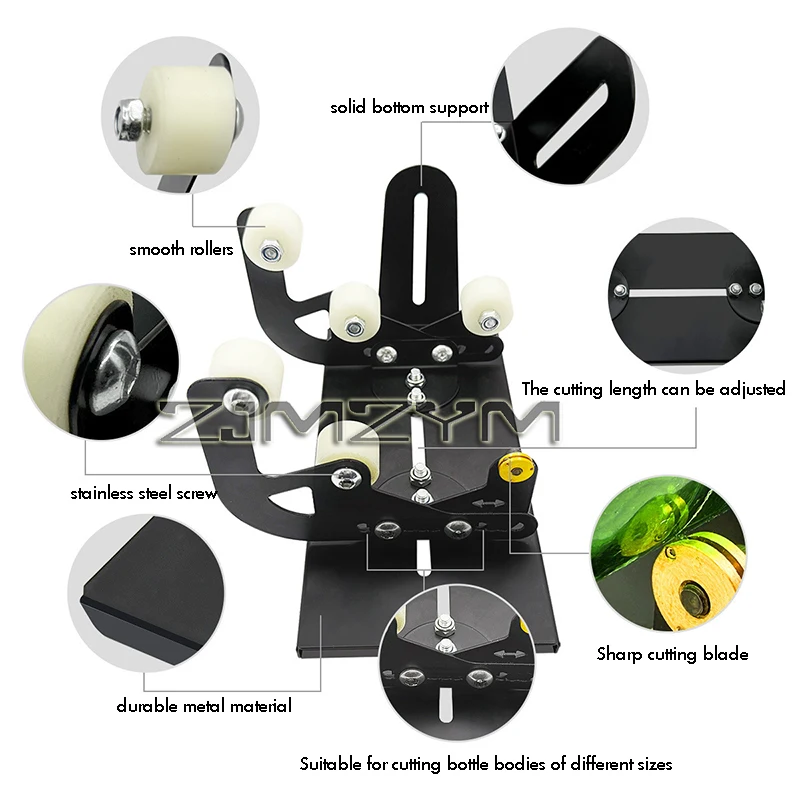 solid bottom support

smooth rollers

The cutting length can be adjusted

ZJMZYM

stainless steel screw

Sharp cutting blade

durable metal material

Suitable for cutting bottle bodies of different sizes