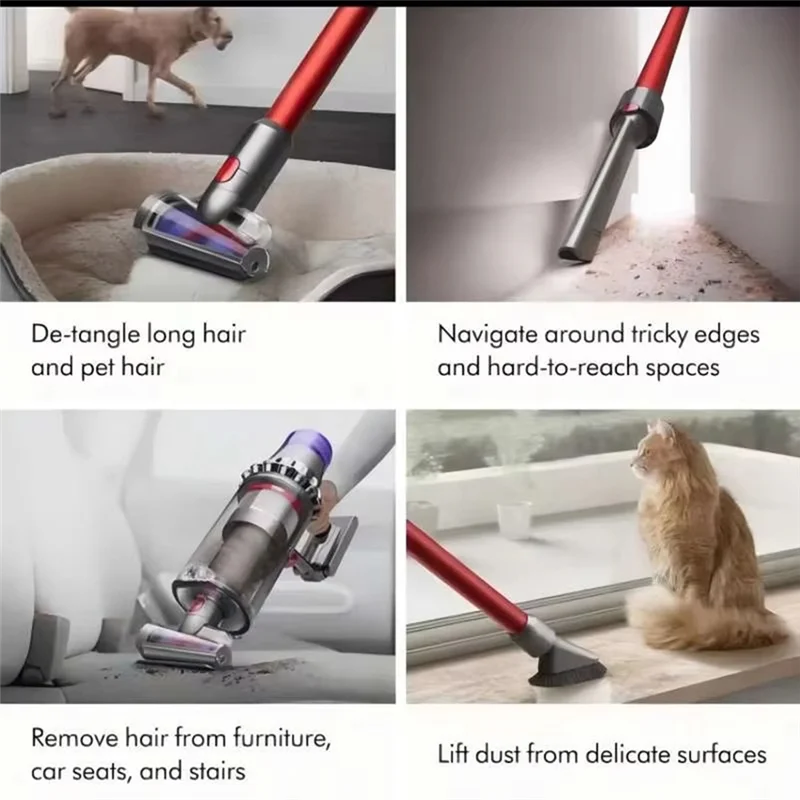 De-tangle long hair and pet hair

Navigate around tricky edges and hard-to-reach spaces

Remove hair from furniture, car seats, and stairs

Lift dust from delicate surfaces