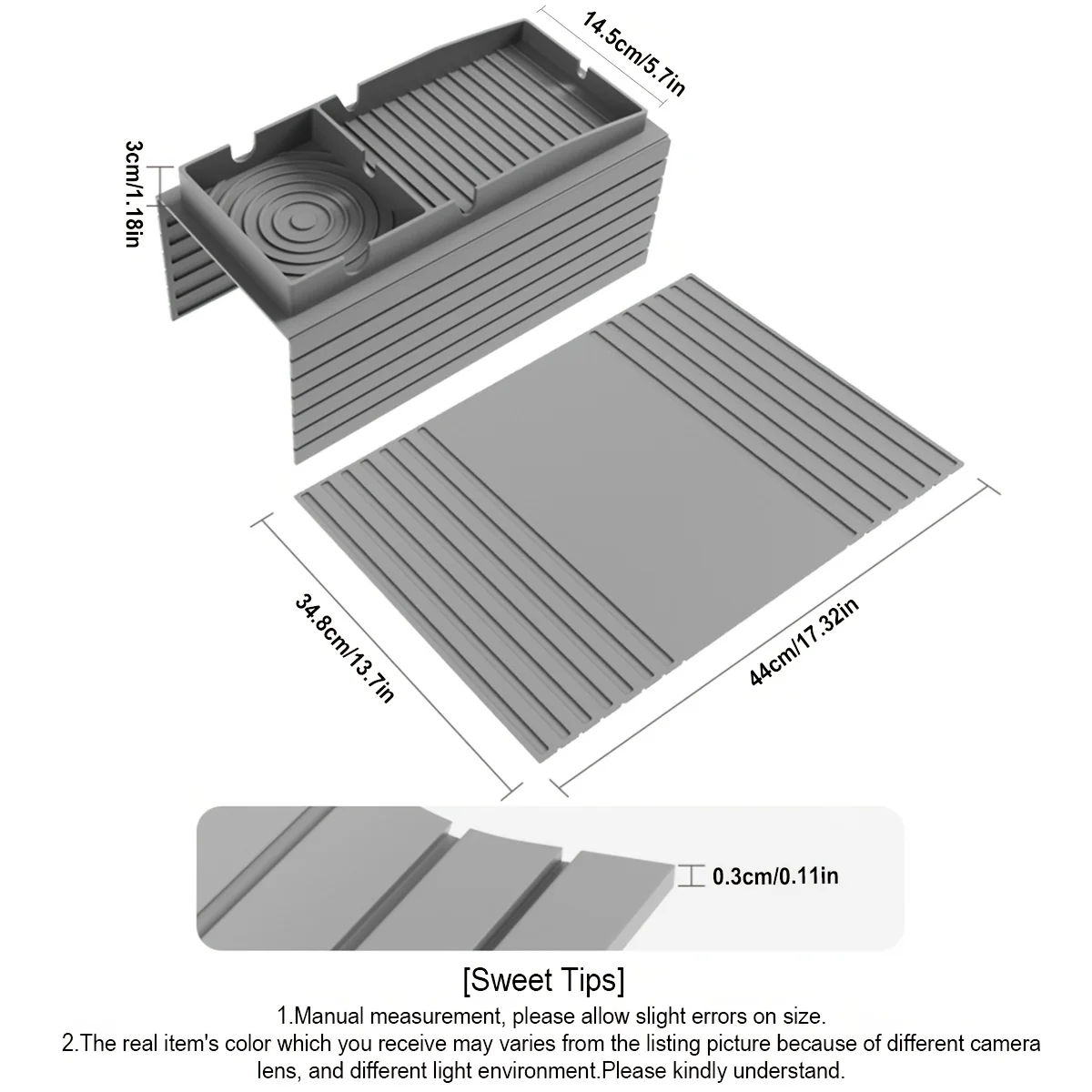 14.5cm/5.7in

3cm/1.18in

34.8cm/13.7in

44cm/17.32in

0.3cm/0.11in

[Sweet Tips]

1.Manual measurement, please allow slight errors on size.

2.The real item's color which you receive may varies from the listing picture because of different camera lens, and different light environment.Please kindly understand.